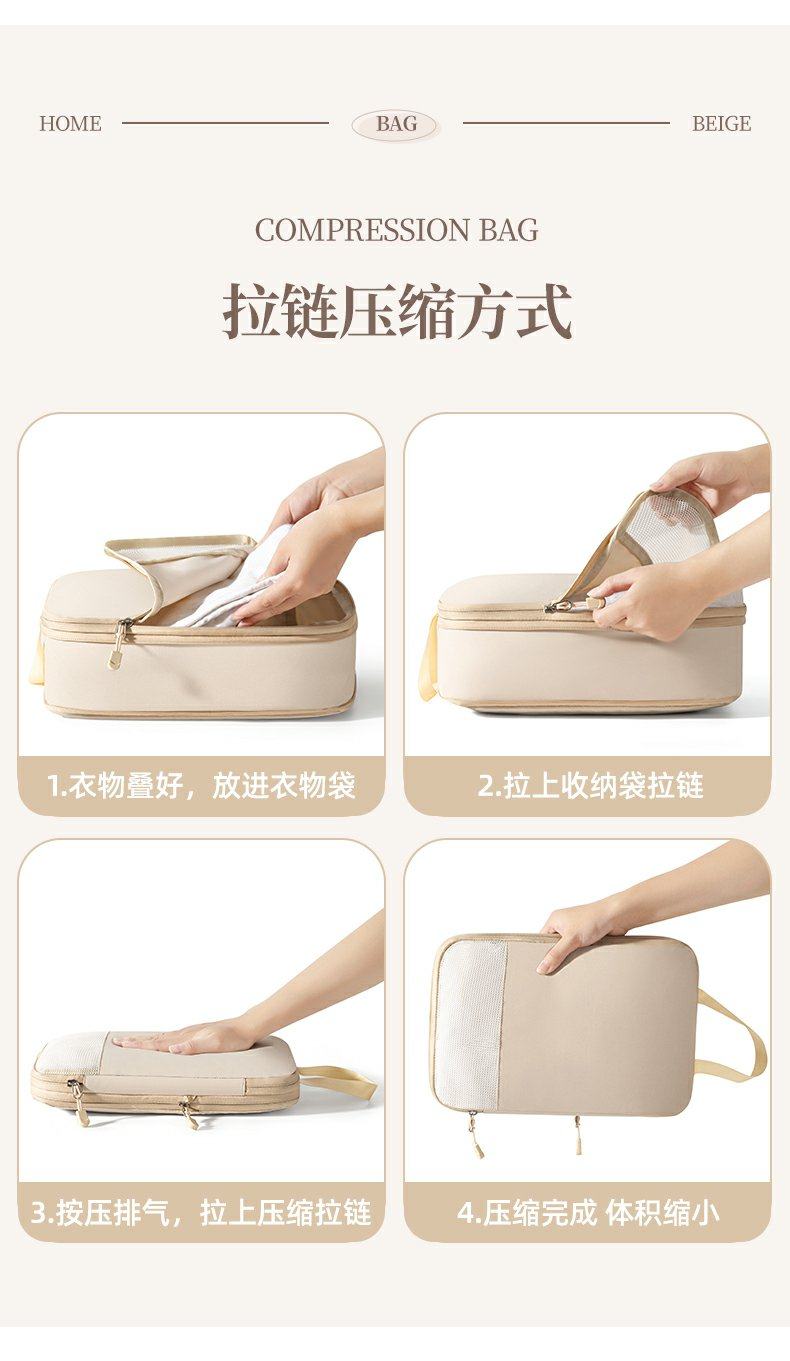 HOME BAG BEIGE

COMPRESSION BAG

拉链压缩方式

1.衣物叠好，放进衣物袋

2.拉上收纳袋拉链

3.按压排气，拉上压缩拉链

4.压缩完成 体积缩小