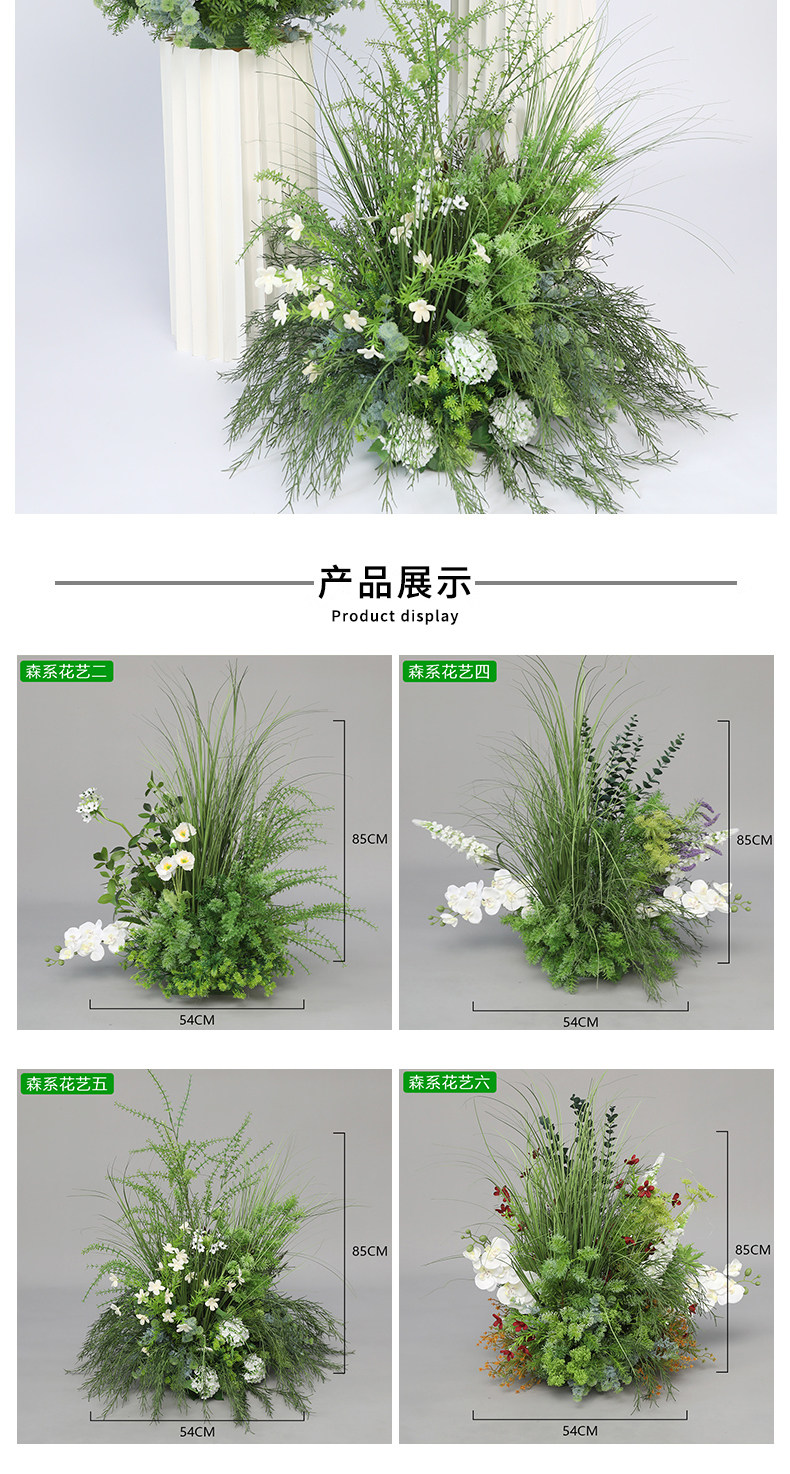 产品展示
Product display

森系花艺二
85CM
54CM

森系花艺四
85CM
54CM

森系花艺五
85CM
54CM

森系花艺六
85CM
54CM