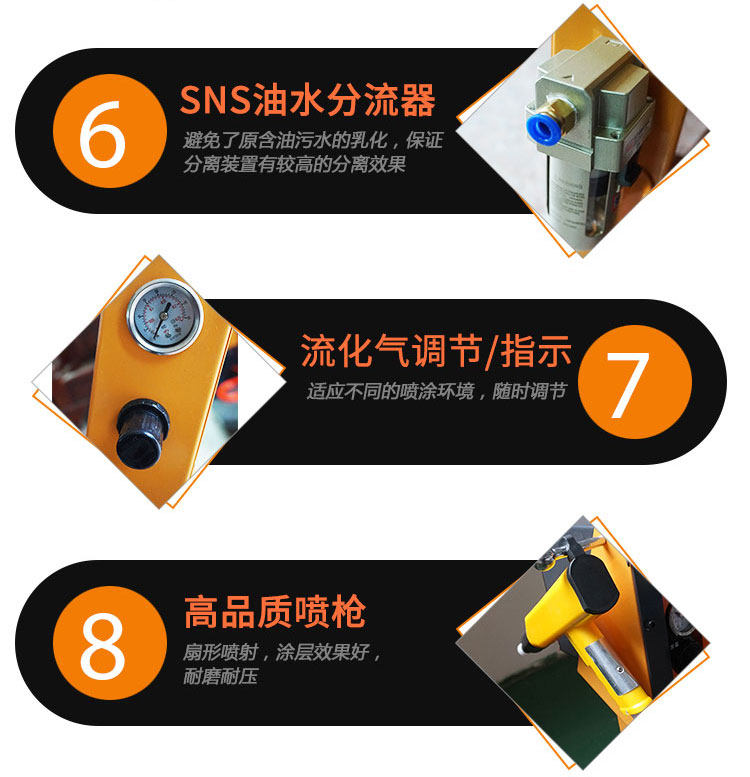 6

SNS油水分流器

避免了原含油污水的乳化，保证分离装置有较高的分离效果

流化气调节/指示

适应不同的喷涂环境，随时调节

7

8

高品质喷枪

扇形喷射，涂层效果好，耐磨耐压