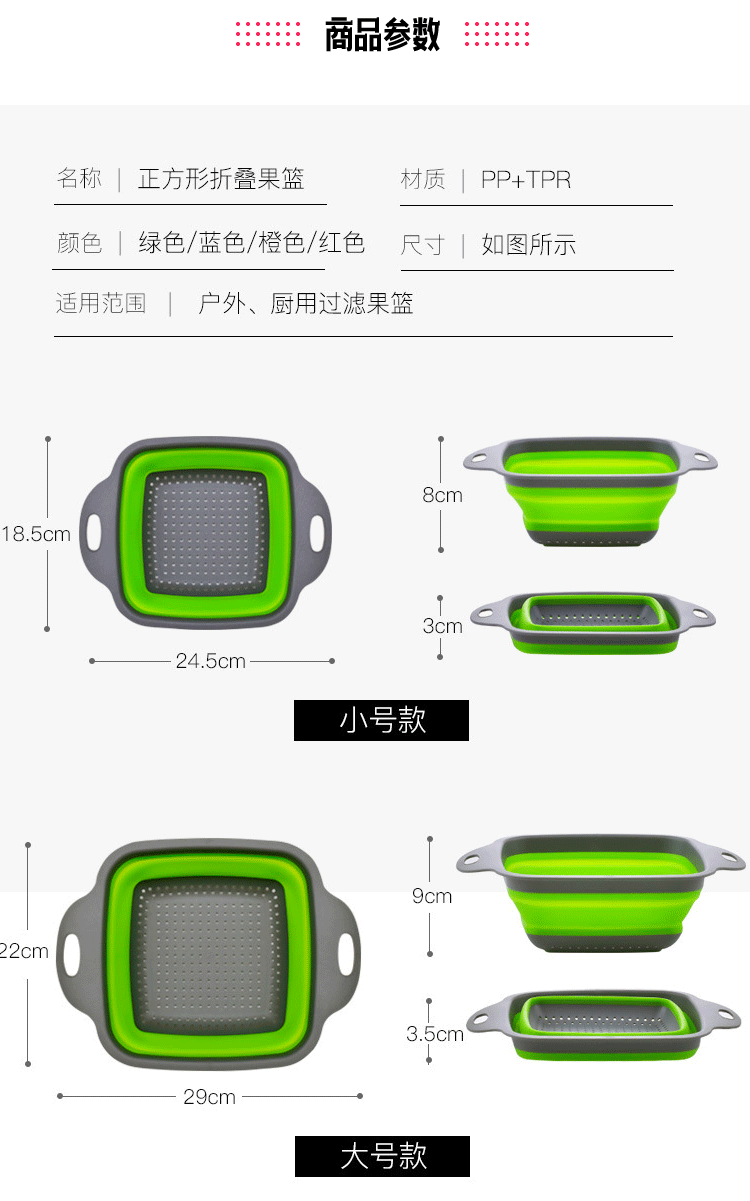 商品参数

名称 | 正方形折叠果篮

材质 | PP+TPR

颜色 | 绿色/蓝色/橙色/红色

尺寸 | 如图所示

适用范围 | 户外、厨用过滤果篮

18.5cm

24.5cm

8cm

3cm

小号款

22cm

29cm

9cm

3.5cm

大号款