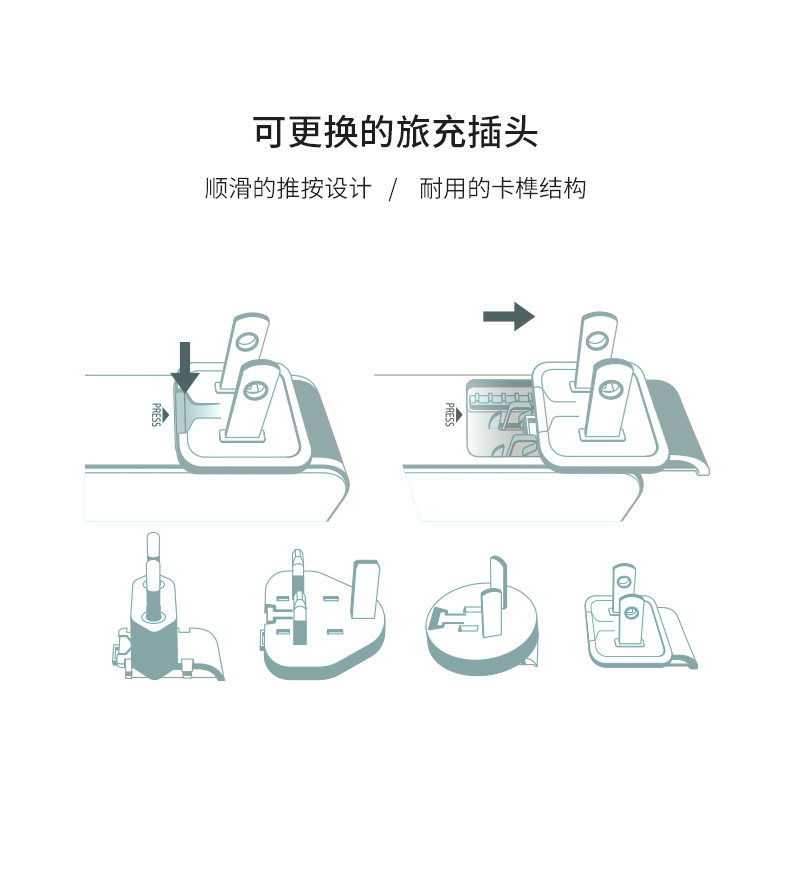 可更换的旅充插头

顺滑的推按设计 / 耐用的卡榫结构

PRESS

PRESS