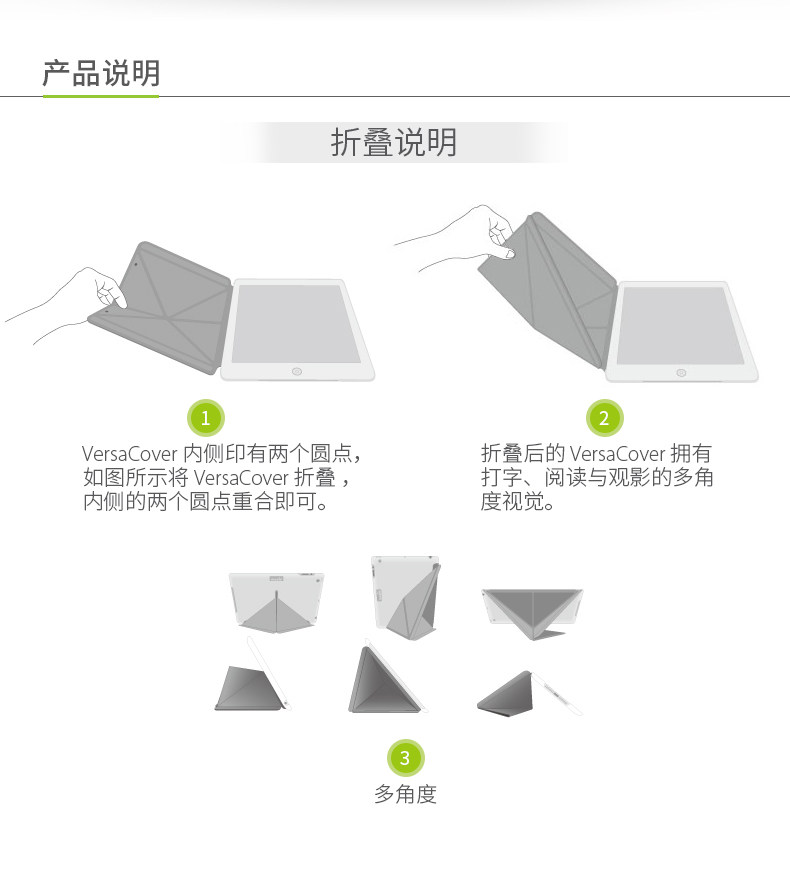 产品说明

折叠说明

1

VersaCover 内侧印有两个圆点，如图所示将 VersaCover 折叠，内侧的两个圆点重合即可。

2

折叠后的 VersaCover 拥有打字、阅读与观影的多角度视觉。

3

多角度