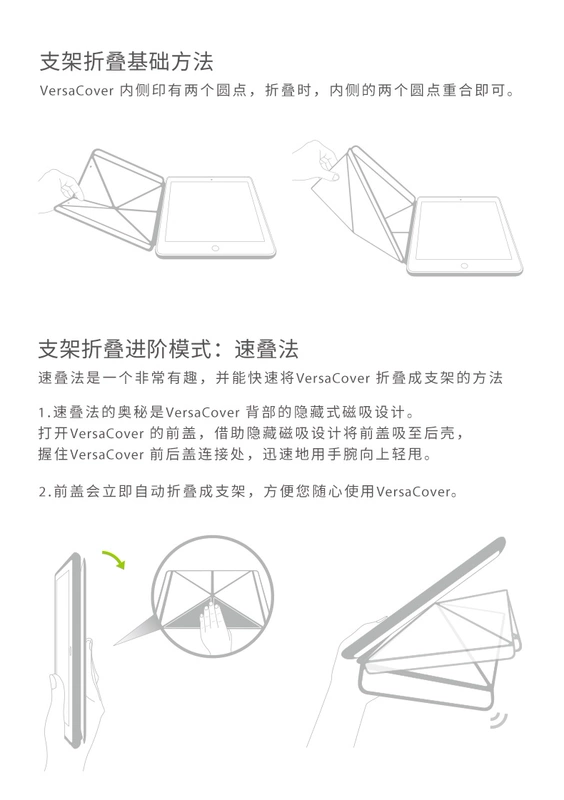 支架折叠基础方法

VersaCover 内侧印有两个圆点，折叠时，内侧的两个圆点重合即可。

支架折叠进阶模式：速叠法

速叠法是一个非常有趣，并能快速将VersaCover 折叠成支架的方法

1.速叠法的奥秘是VersaCover 背部的隐藏式磁吸设计。
打开VersaCover 的前盖，借助隐藏磁吸设计将前盖吸至后壳，
握住VersaCover 前后盖连接处，迅速地用手腕向上轻甩。

2.前盖会立即自动折叠成支架，方便您随心使用VersaCover。