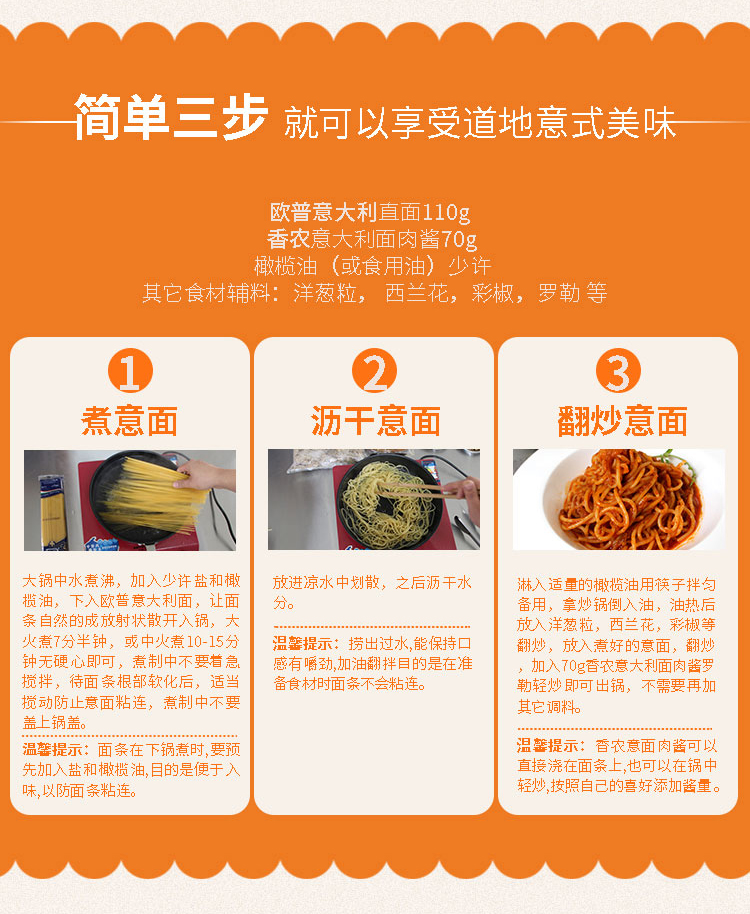 简单三步 就可以享受道地意式美味

欧普意大利直面110g
香农意大利面肉酱70g
橄榄油（或食用油）少许
其它食材辅料：洋葱粒，西兰花，彩椒，罗勒 等

1
煮意面

大锅中水煮沸，加入少许盐和橄榄油，下入欧普意大利面，让面条自然的成放射状散开入锅，大火煮7分半钟，或中火煮10-15分钟无硬心即可，煮制中不要着急搅拌，待面条根部软化后，适当搅动防止意面粘连，煮制中不要盖上锅盖。

温馨提示：面条在下锅煮时，要预先加入盐和橄榄油，目的是便于入味，以防面条粘连。

2
沥干意面

放进凉水中划散，之后沥干水分。

温馨提示：捞出过水，能保持口感有嚼劲，加油翻拌目的是在准备食材时面条不会粘连。

3
翻炒意面

淋入适量的橄榄油用筷子拌匀备用，拿炒锅倒入油，油热后放入洋葱粒，西兰花，彩椒等翻炒，放入煮好的意面，翻炒，加入70g香农意大利面肉酱罗勒轻炒即可出锅，不需要再加其它调料。

温馨提示：香农意面肉酱可以直接浇在面条上，也可以在锅中轻炒，按照自己的喜好添加酱量。