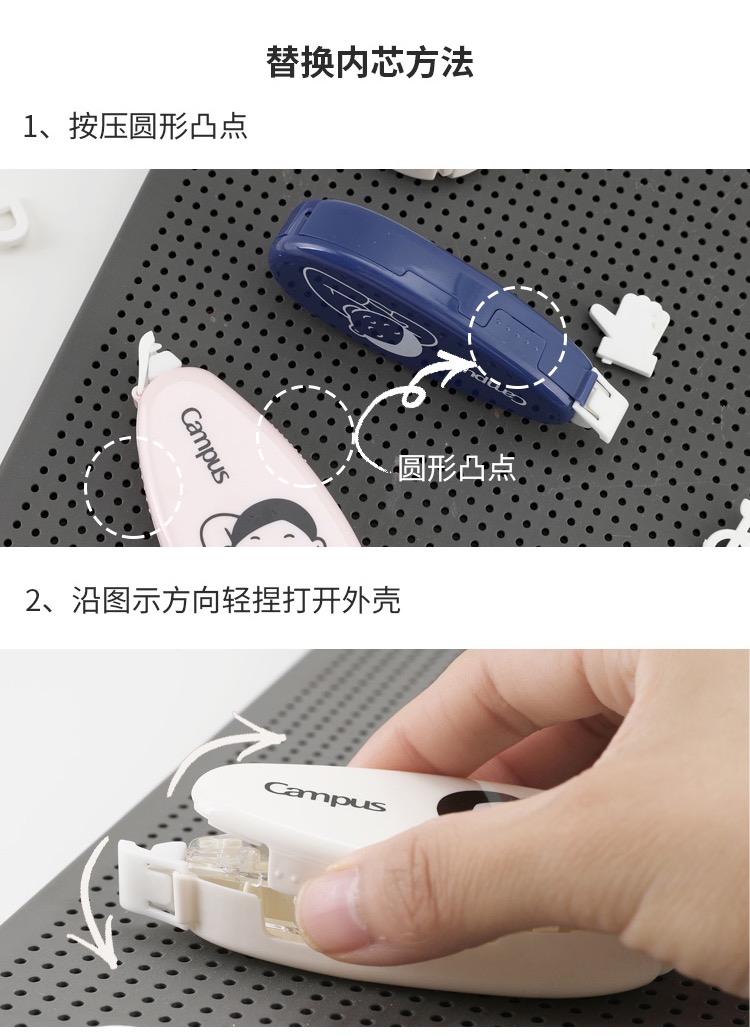 替换内芯方法

1、按压圆形凸点

Campus

Campus

圆形凸点

2、沿图示方向轻捏打开外壳

Campus