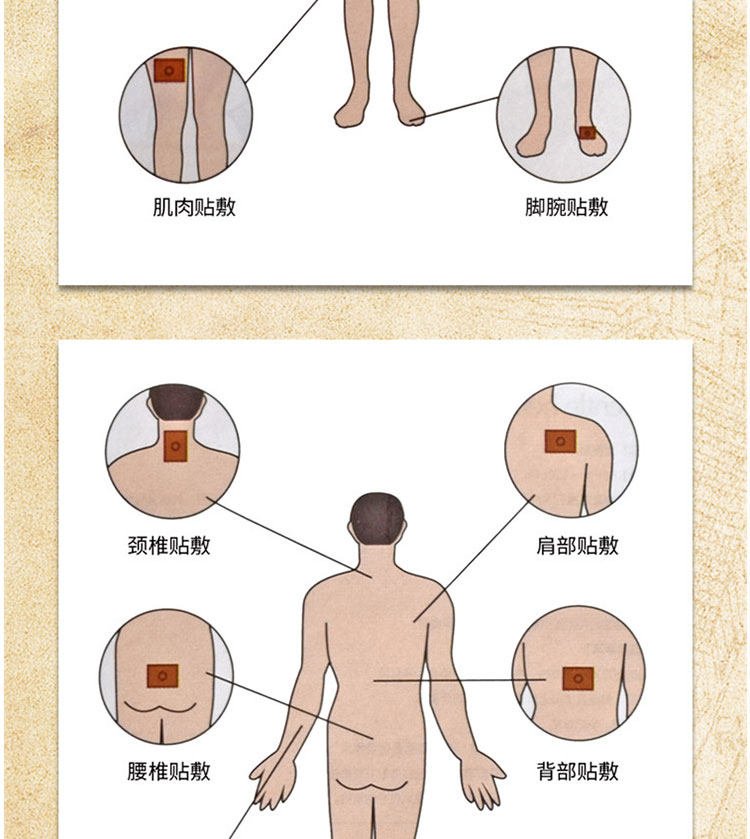 肌肉贴敷

脚腕贴敷

颈椎贴敷

肩部贴敷

腰椎贴敷

背部贴敷