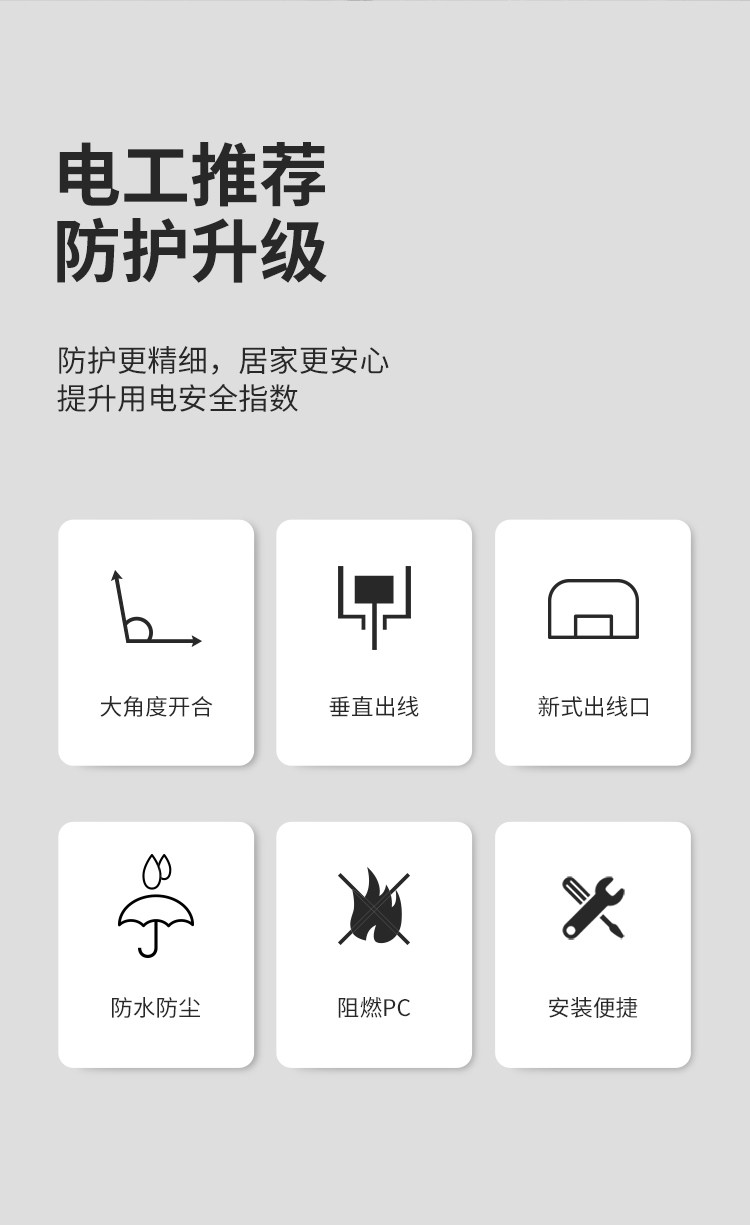 电工推荐
防护升级

防护更精细，居家更安心
提升用电安全指数

大角度开合

垂直出线

新式出线口

防水防尘

阻燃PC

安装便捷