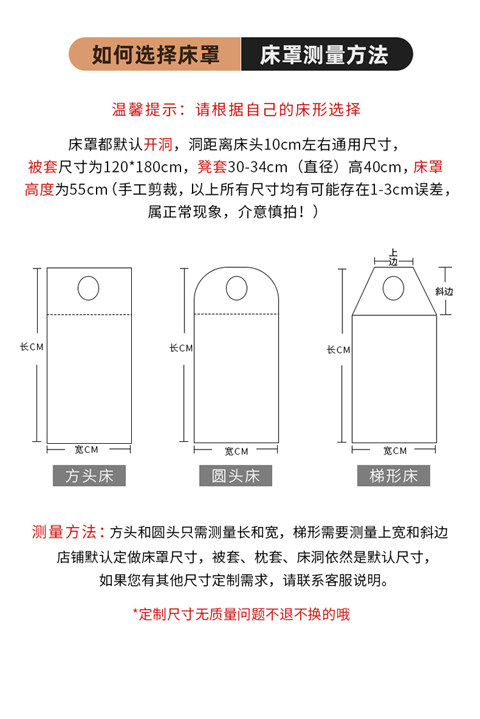 如何选择床罩 床罩测量方法

温馨提示：请根据自己的床形选择

床罩都默认开洞，洞距离床头10cm左右通用尺寸，被套尺寸为120*180cm，凳套30-34cm（直径）高40cm，床罩高度为55cm（手工剪裁，以上所有尺寸均有可能存在1-3cm误差，属正常现象，介意慎拍！）

长CM
宽CM
方头床

长CM
宽CM
圆头床

上边
斜边
长CM
宽CM
梯形床

测量方法：方头和圆头只需测量长和宽，梯形需要测量上宽和斜边
店铺默认定做床罩尺寸，被套、枕套、床洞依然是默认尺寸，
如果您有其他尺寸定制需求，请联系客服说明。

*定制尺寸无质量问题不退不换的哦