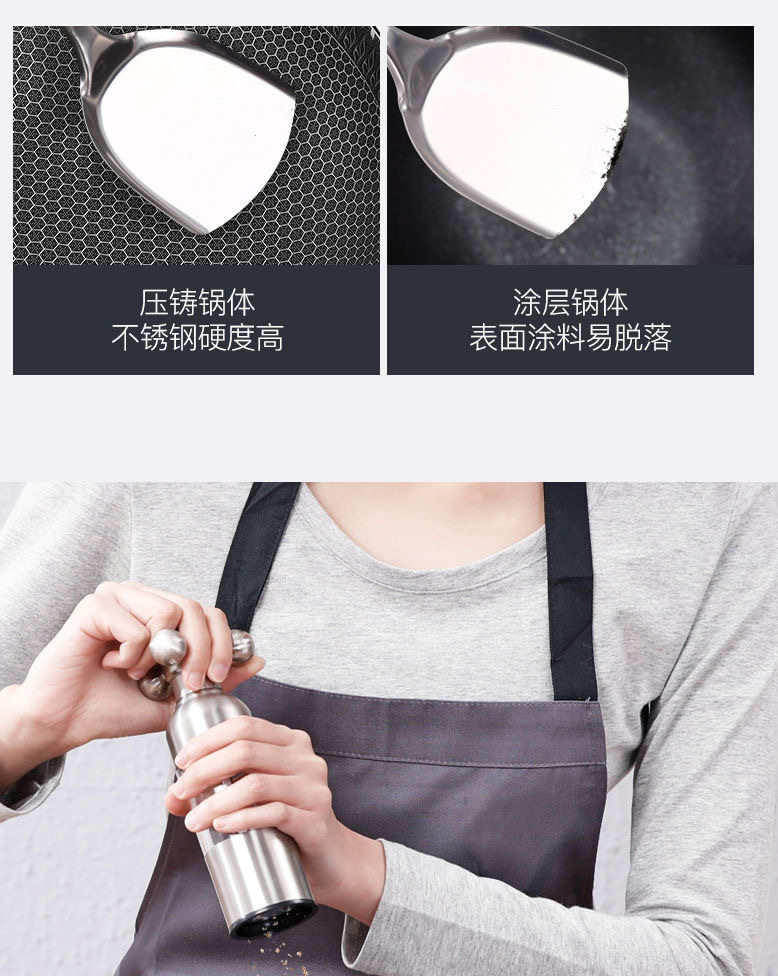 压铸锅体
不锈钢硬度高

涂层锅体
表面涂料易脱落