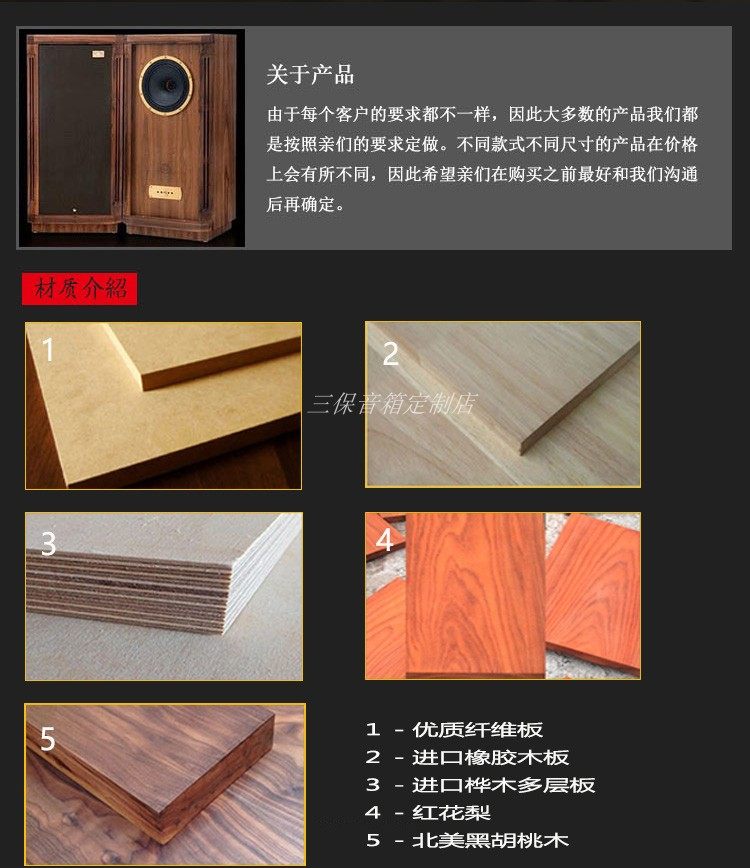 关于产品
由于每个客户的要求都不一样，因此大多数的产品我们都是按照亲们的要求定做。不同款式不同尺寸的产品在价格上会有所不同，因此希望亲们在购买之前最好和我们沟通后再确定。

材质介紹

1

2

三保音箱定制店

3

4

5

1 - 优质纤维板
2 - 进口橡胶木板
3 - 进口桦木多层板
4 - 红花梨
5 - 北美黑胡桃木