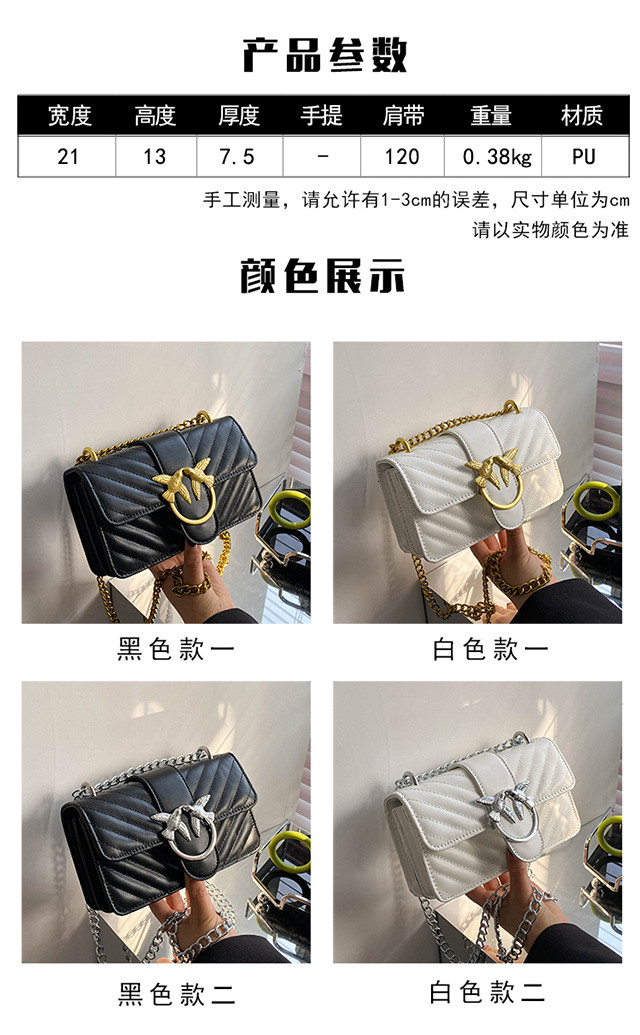 产品参数

| 宽度 | 高度 | 厚度 | 手提 | 肩带 | 重量 | 材质 |
|---|---|---|---|---|---|---|
| 21 | 13 | 7.5 | - | 120 | 0.38kg | PU |

手工测量，请允许有1-3cm的误差，尺寸单位为cm
请以实物颜色为准

颜色展示

黑色款一

白色款一

黑色款二

白色款二