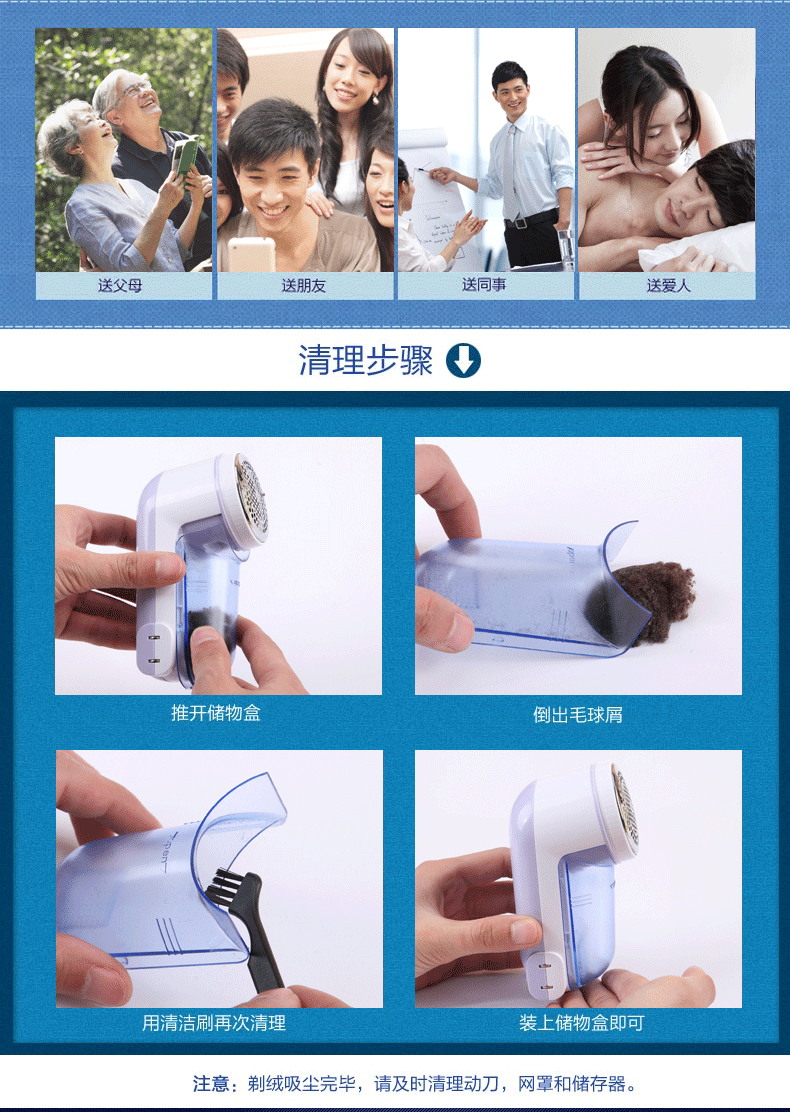 送父母

送朋友

送同事

送爱人

清理步骤

推开储物盒

倒出毛球屑

用清洁刷再次清理

装上储物盒即可

注意：剃绒吸尘完毕，请及时清理动刀，网罩和储存器。