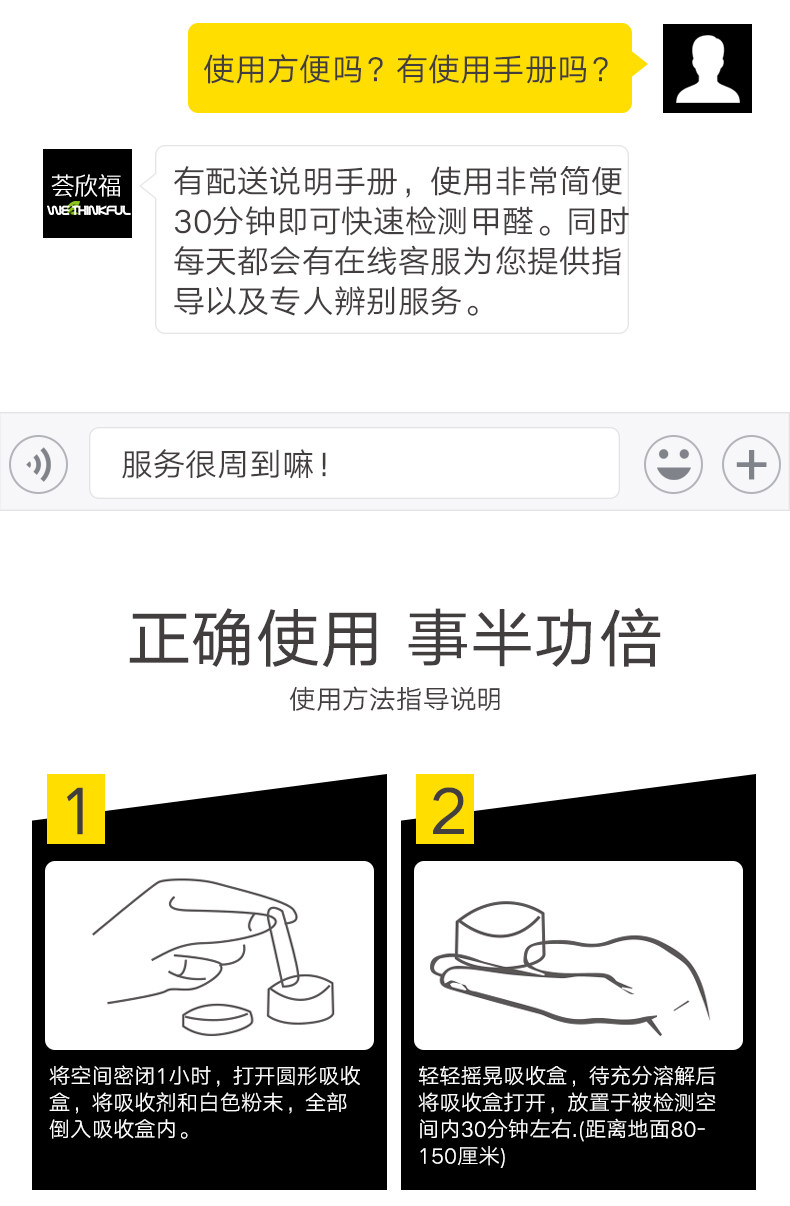 使用方便吗？有使用手册吗？

荟欣福
WETHINKFUL

有配送说明手册，使用非常简便30分钟即可快速检测甲醛。同时每天都会有在线客服为您提供指导以及专人辨别服务。

服务很周到嘛！

正确使用 事半功倍
使用方法指导说明

1

将空间密闭1小时，打开圆形吸收盒，将吸收剂和白色粉末，全部倒入吸收盒内。

2

轻轻摇晃吸收盒，待充分溶解后将吸收盒打开，放置于被检测空间内30分钟左右.(距离地面80-150厘米)