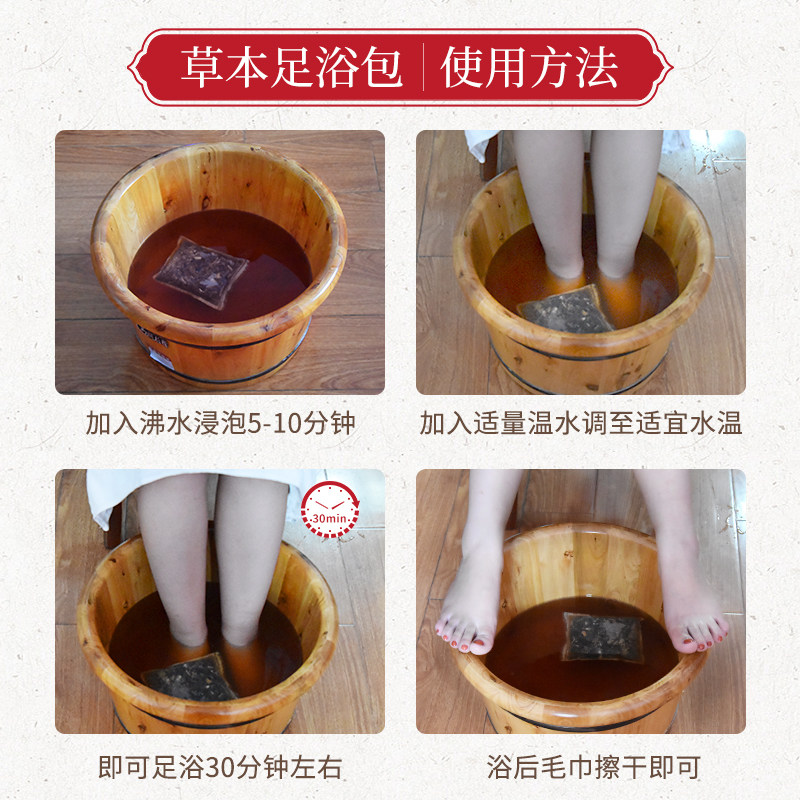 草本足浴包 | 使用方法

加入沸水浸泡5-10分钟

加入适量温水调至适宜水温

30min

即可足浴30分钟左右

浴后毛巾擦干即可