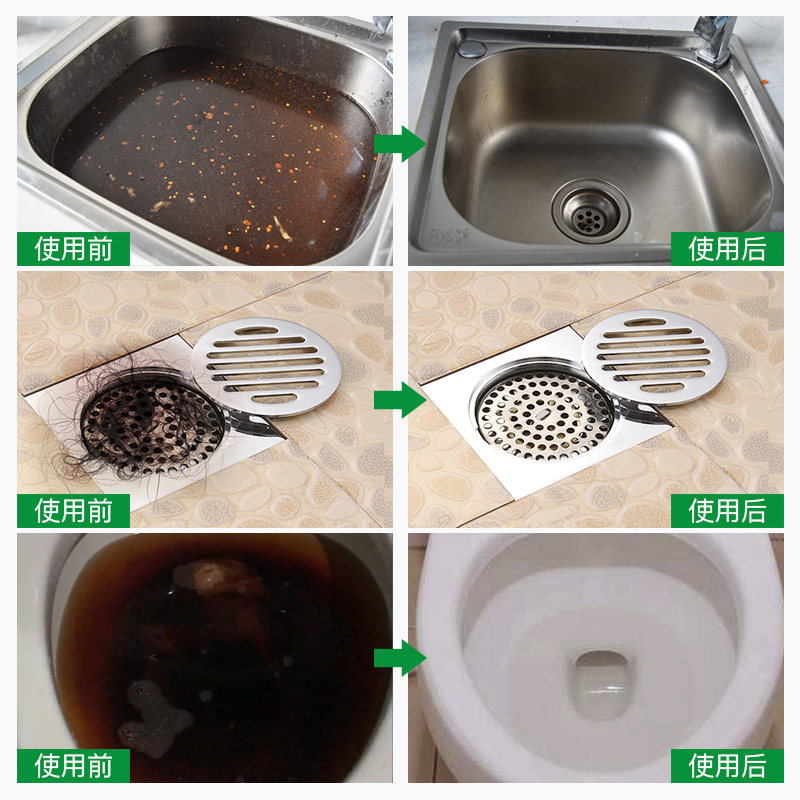 使用前

使用后

使用前

使用后

使用前

使用后