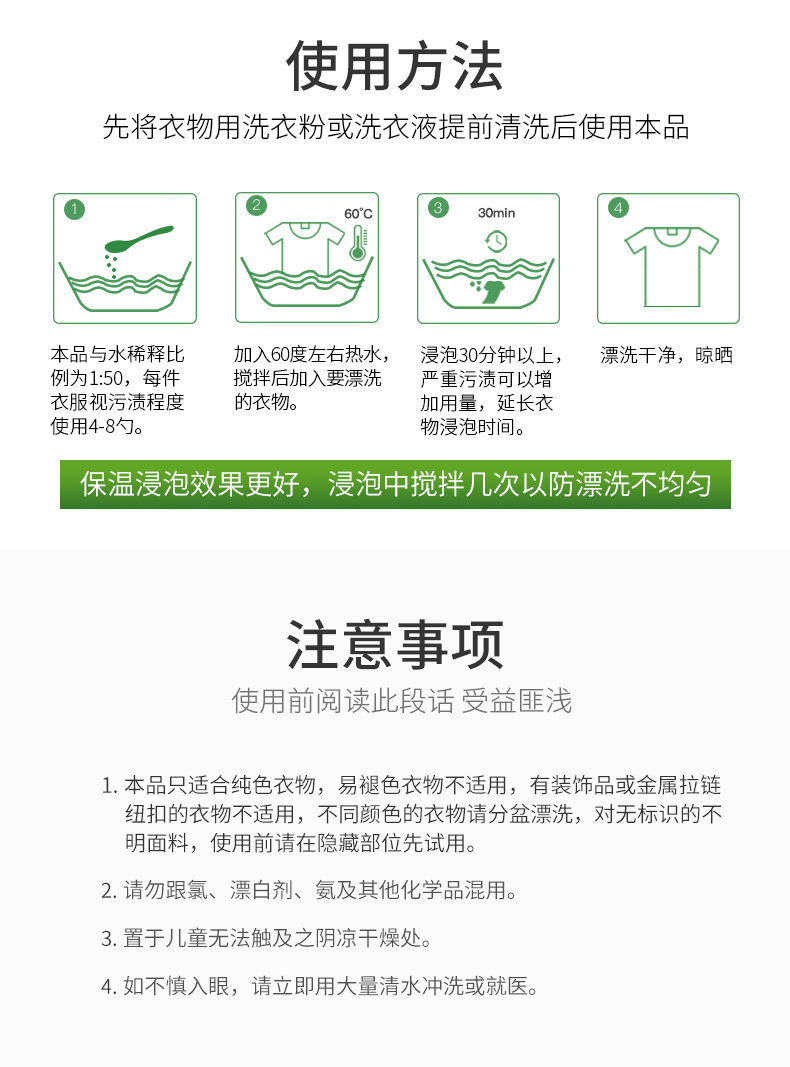 使用方法

先将衣物用洗衣粉或洗衣液提前清洗后使用本品

1

本品与水稀释比例为1:50，每件衣服视污渍程度使用4-8勺。

2

60°C

加入60度左右热水，搅拌后加入要漂洗的衣物。

3

30min

浸泡30分钟以上，严重污渍可以增加用量，延长衣物浸泡时间。

4

漂洗干净，晾晒

保温浸泡效果更好，浸泡中搅拌几次以防漂洗不均匀

注意事项

使用前阅读此段话 受益匪浅

1. 本品只适合纯色衣物，易褪色衣物不适用，有装饰品或金属拉链纽扣的衣物不适用，不同颜色的衣物请分盆漂洗，对无标识的不明面料，使用前请在隐藏部位先试用。

2. 请勿跟氯、漂白剂、氨及其他化学品混用。

3. 置于儿童无法触及之阴凉干燥处。

4. 如不慎入眼，请立即用大量清水冲洗或就医。