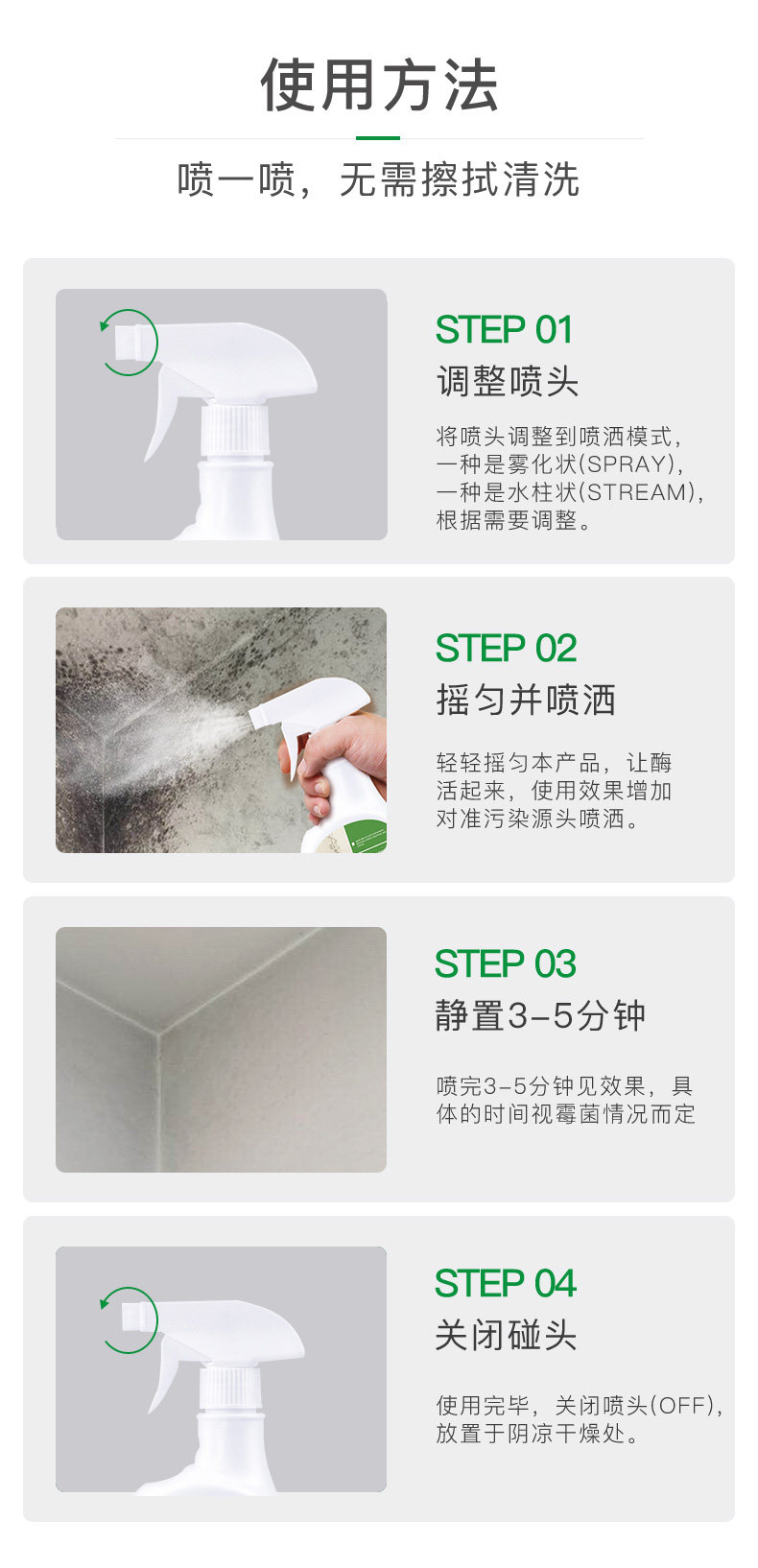 使用方法

喷一喷，无需擦拭清洗

STEP 01
调整喷头

将喷头调整到喷洒模式，一种是雾化状(SPRAY)，一种是水柱状(STREAM)，根据需要调整。

STEP 02
摇匀并喷洒

轻轻摇匀本产品，让酶活起来，使用效果增加对准污染源头喷洒。

STEP 03
静置3-5分钟

喷完3-5分钟见效果，具体的时间视霉菌情况而定

STEP 04
关闭碰头

使用完毕，关闭喷头(OFF)，放置于阴凉干燥处。