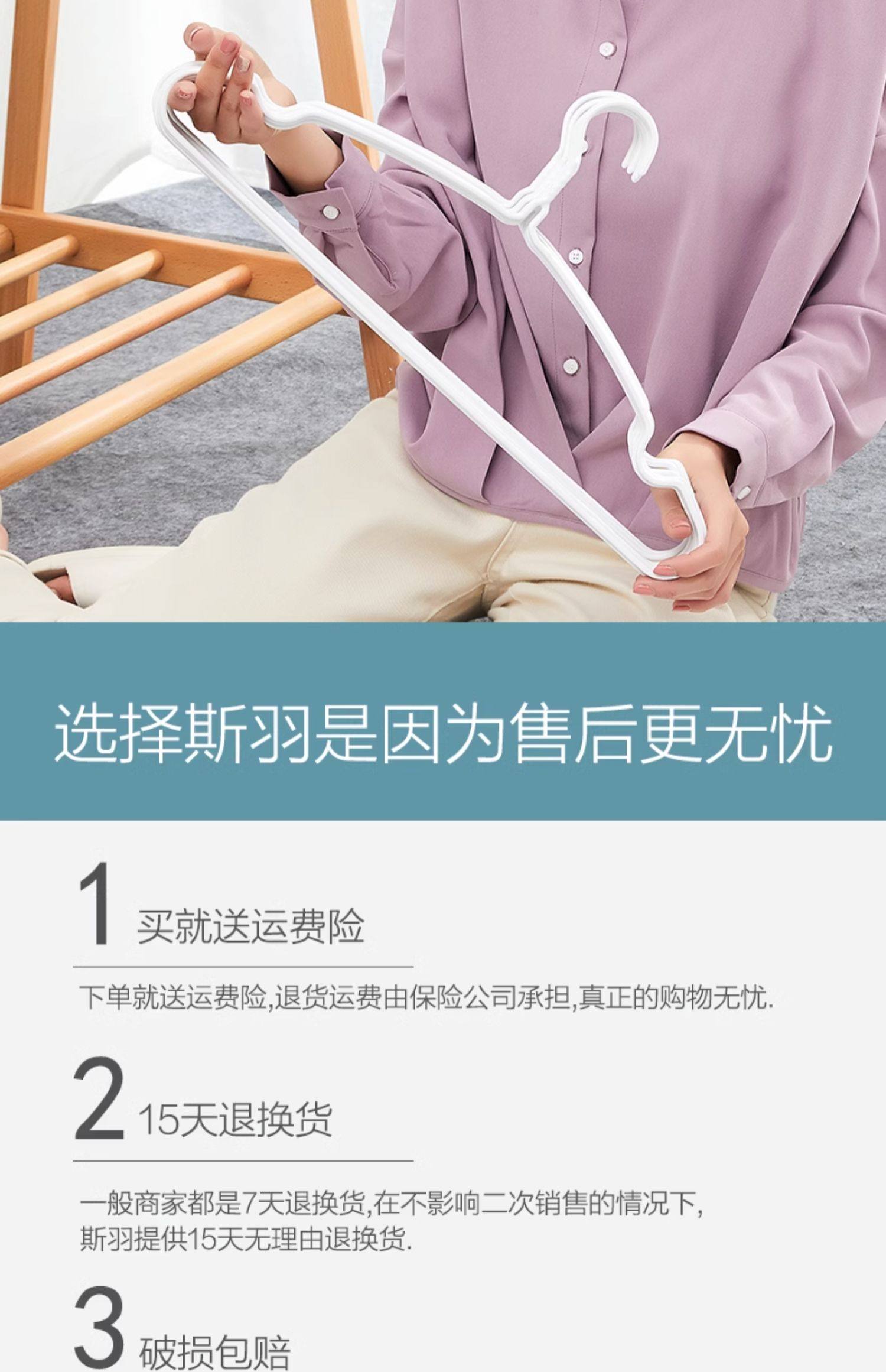 选择斯羽是因为售后更无忧

1 买就送运费险

下单就送运费险,退货运费由保险公司承担,真正的购物无忧.

2 15天退换货

一般商家都是7天退换货,在不影响二次销售的情况下,斯羽提供15天无理由退换货.

3 破损包赔