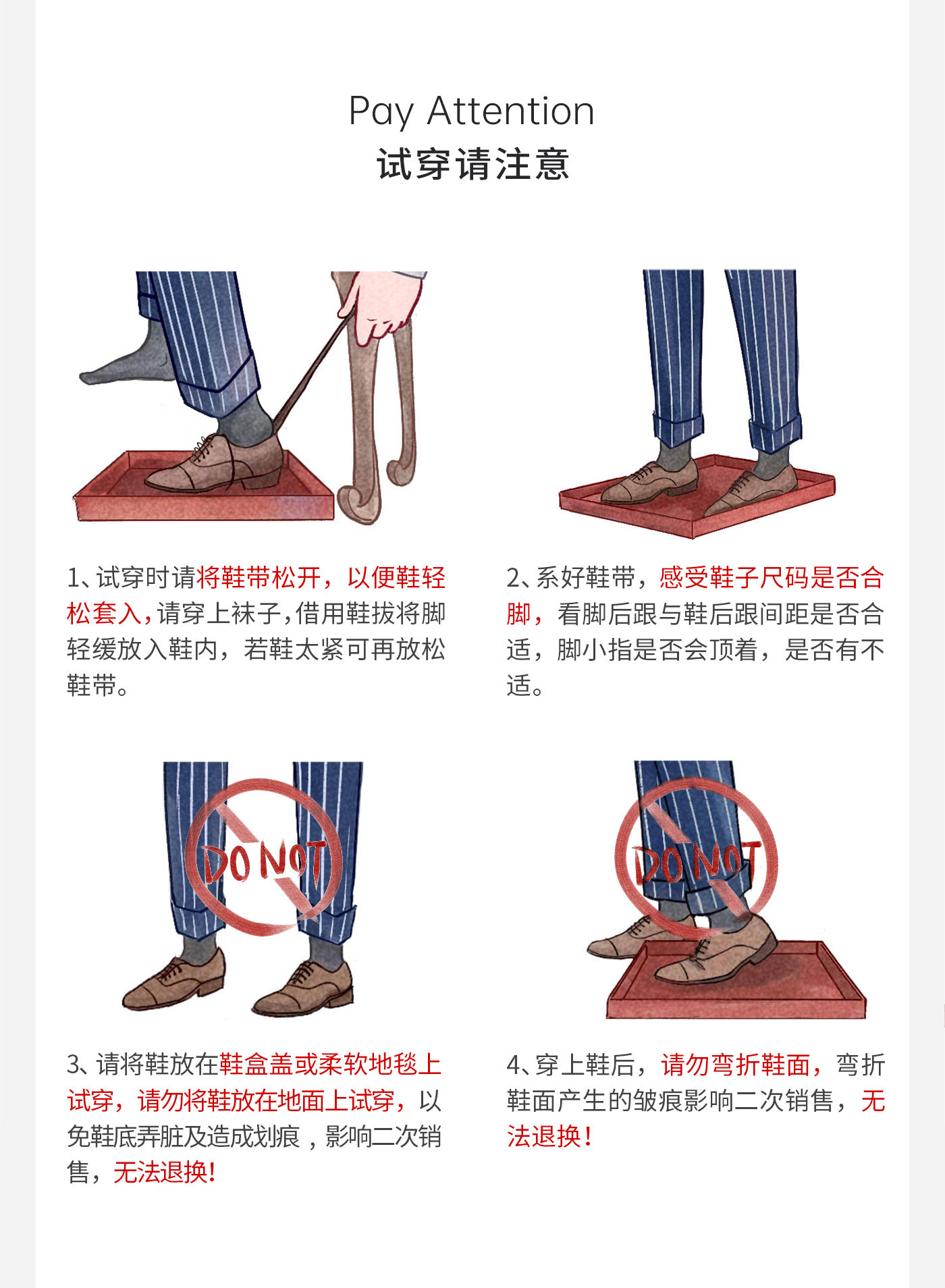 Pay Attention
试穿请注意

1、试穿时请将鞋带松开，以便鞋轻松套入，请穿上袜子，借用鞋拔将脚轻缓放入鞋内，若鞋太紧可再放松鞋带。

2、系好鞋带，感受鞋子尺码是否合脚，看脚后跟与鞋后跟间距是否合适，脚小指是否会顶着，是否有不适。

DO NOT

3、请将鞋放在鞋盒盖或柔软地毯上试穿，请勿将鞋放在地面上试穿，以免鞋底弄脏及造成划痕，影响二次销售，无法退换!

DO NOT

4、穿上鞋后，请勿弯折鞋面，弯折鞋面产生的皱痕影响二次销售，无法退换!