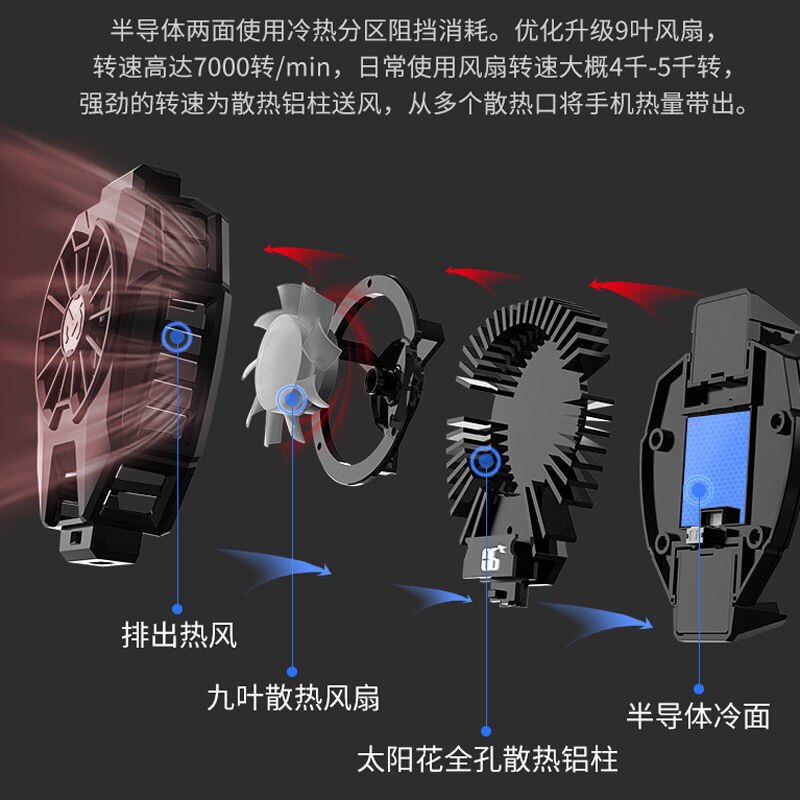 半导体两面使用冷热分区阻挡消耗。优化升级9叶风扇，转速高达7000转/min，日常使用风扇转速大概4千-5千转，强劲的转速为散热铝柱送风，从多个散热口将手机热量带出。

排出热风

九叶散热风扇

太阳花全孔散热铝柱

半导体冷面