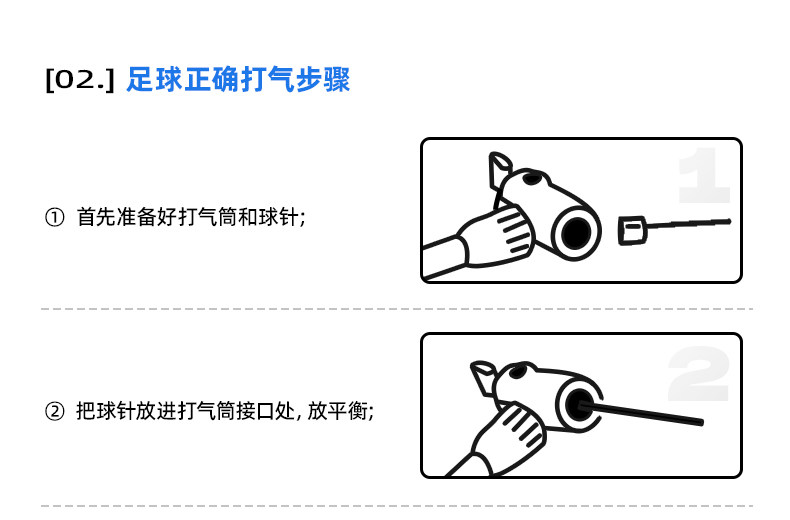 [02.] 足球正确打气步骤

① 首先准备好打气筒和球针;

1

② 把球针放进打气筒接口处, 放平衡;

2