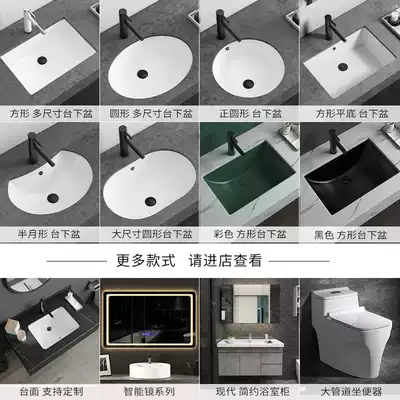 方形 多尺寸台下盆

圆形 多尺寸台下盆

正圆形 台下盆

方形平底 台下盆

半月形 台下盆

大尺寸圆形台下盆

彩色 方形台下盆

黑色 方形台下盆

更多款式 请进店查看

台面 支持定制

智能镜系列

现代 简约浴室柜

大管道坐便器