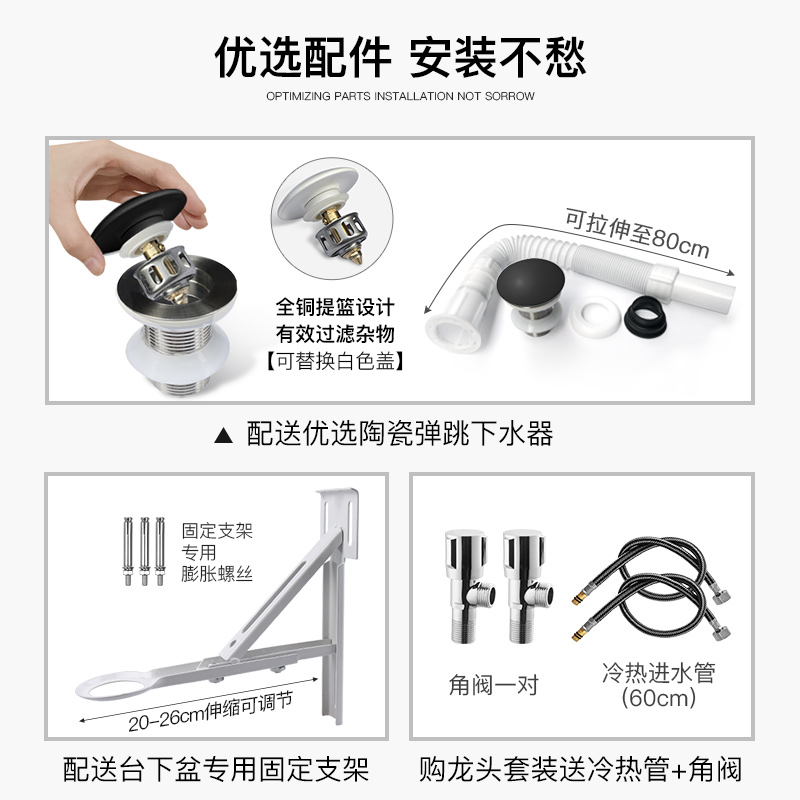 优选配件 安装不愁
OPTIMIZING PARTS INSTALLATION NOT SORROW

全铜提篮设计
有效过滤杂物
【可替换白色盖】

可拉伸至80cm

▲ 配送优选陶瓷弹跳下水器

固定支架
专用
膨胀螺丝

20-26cm伸缩可调节

配送台下盆专用固定支架

角阀一对

冷热进水管
(60cm)

购龙头套装送冷热管+角阀