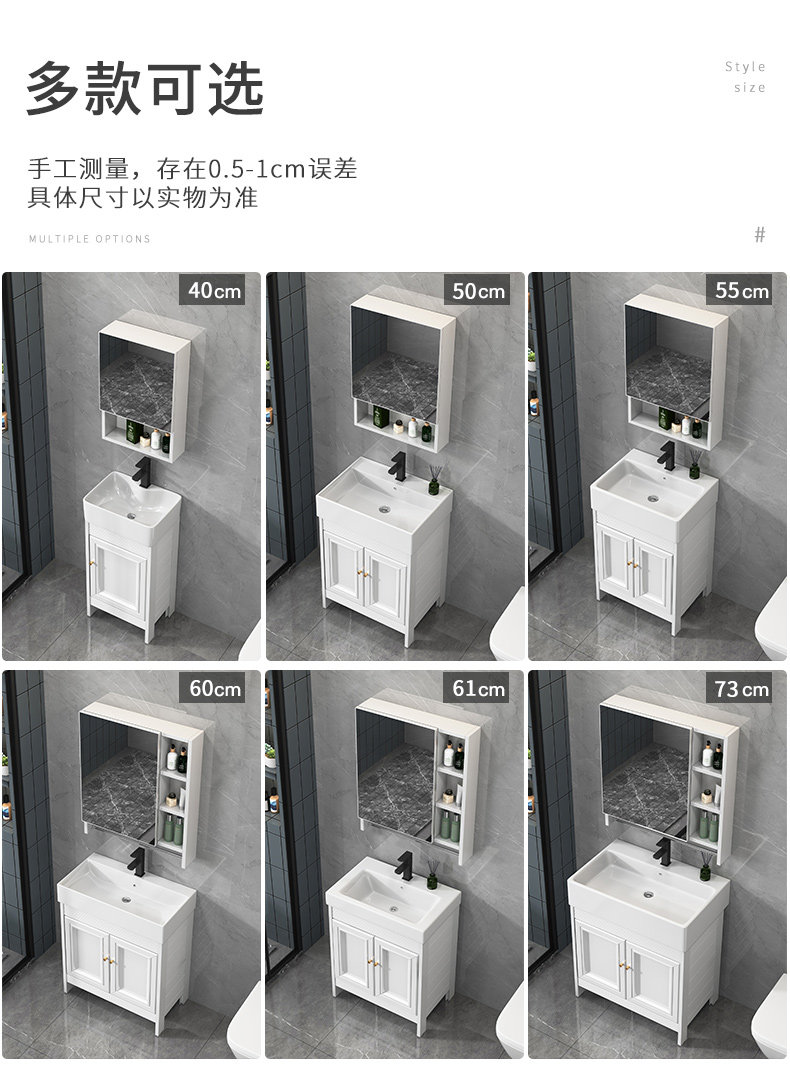 多款可选

Style
size

手工测量，存在0.5-1cm误差
具体尺寸以实物为准

MULTIPLE OPTIONS

#

40cm

50cm

55cm

60cm

61cm

73cm