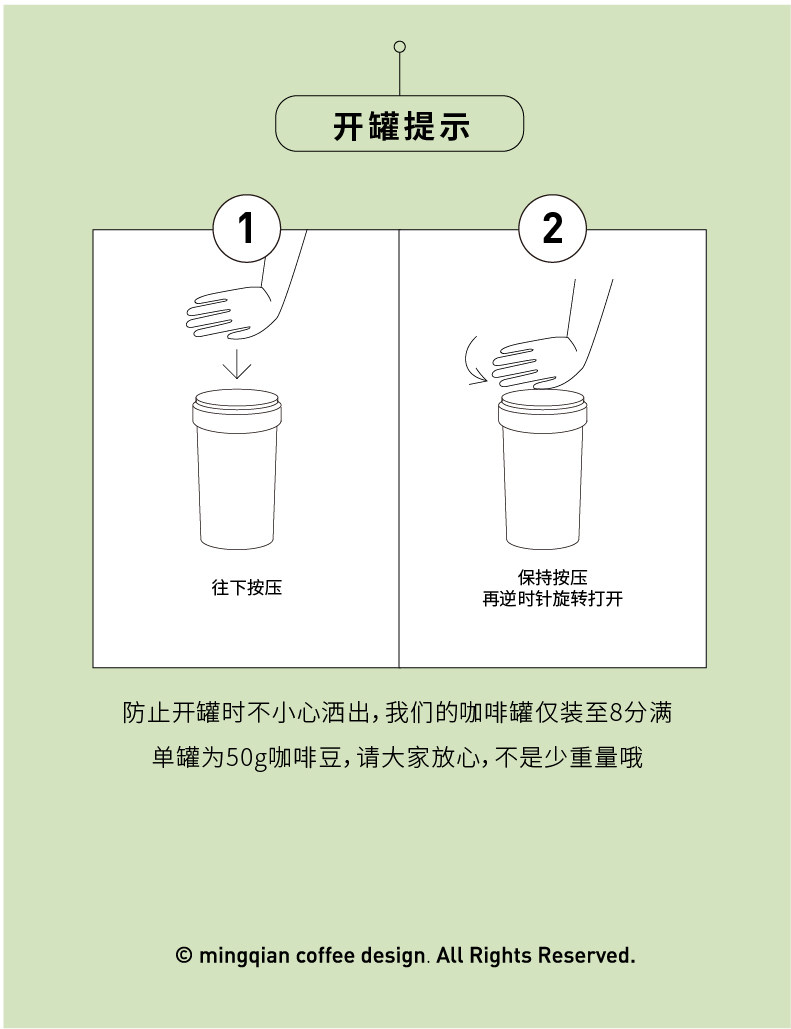 开罐提示

1

往下按压

2

保持按压
再逆时针旋转打开

防止开罐时不小心洒出，我们的咖啡罐仅装至8分满
单罐为50g咖啡豆，请大家放心，不是少重量哦

© mingqian coffee design. All Rights Reserved.