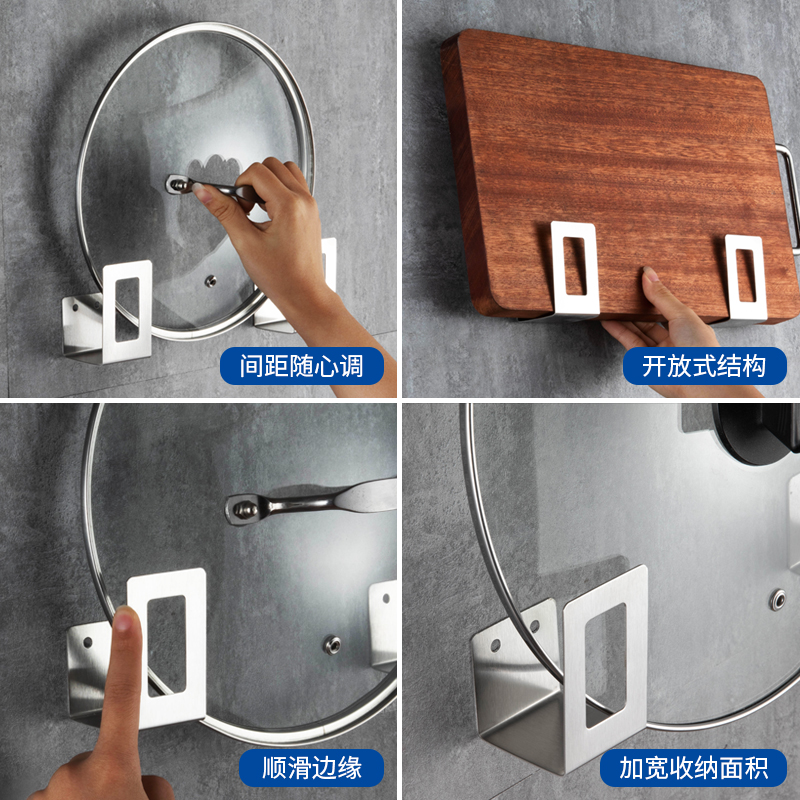 间距随心调

开放式结构

顺滑边缘

加宽收纳面积