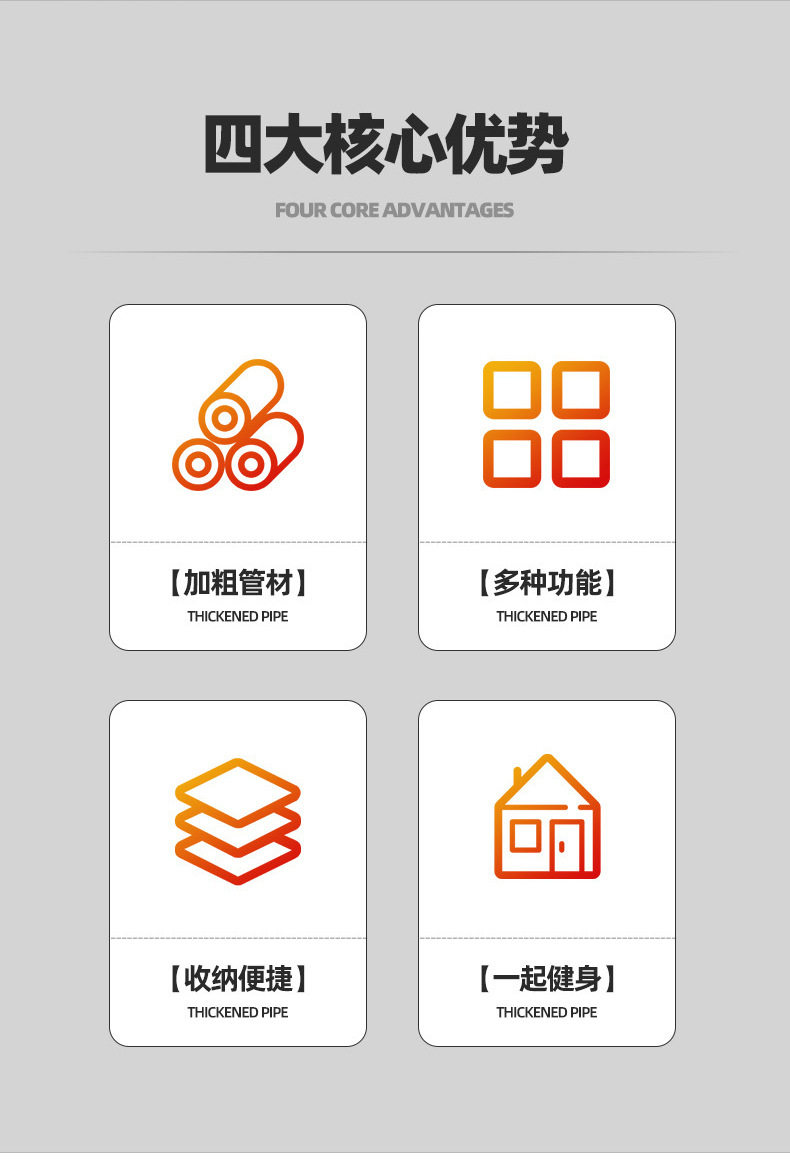 四大核心优势

FOUR CORE ADVANTAGES

【加粗管材】
THICKENED PIPE

【多种功能】
THICKENED PIPE

【收纳便捷】
THICKENED PIPE

【一起健身】
THICKENED PIPE