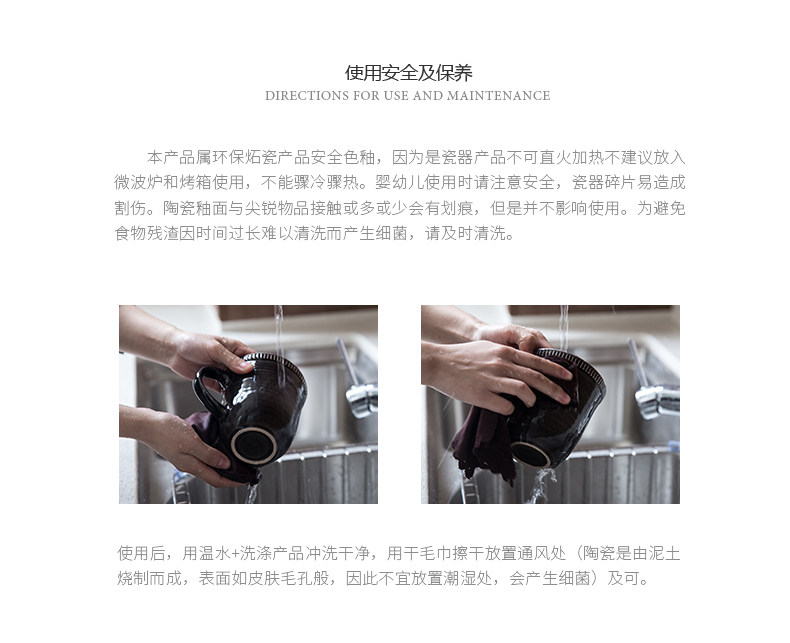 使用安全及保养
DIRECTIONS FOR USE AND MAINTENANCE

本产品属环保炻瓷产品安全色釉，因为是瓷器产品不可直火加热不建议放入微波炉和烤箱使用，不能骤冷骤热。婴幼儿使用时请注意安全，瓷器碎片易造成割伤。陶瓷釉面与尖锐物品接触或多或少会有划痕，但是并不影响使用。为避免食物残渣因时间过长难以清洗而产生细菌，请及时清洗。

使用后，用温水+洗涤产品冲洗干净，用干毛巾擦干放置通风处（陶瓷是由泥土烧制而成，表面如皮肤毛孔般，因此不宜放置潮湿处，会产生细菌）及可。