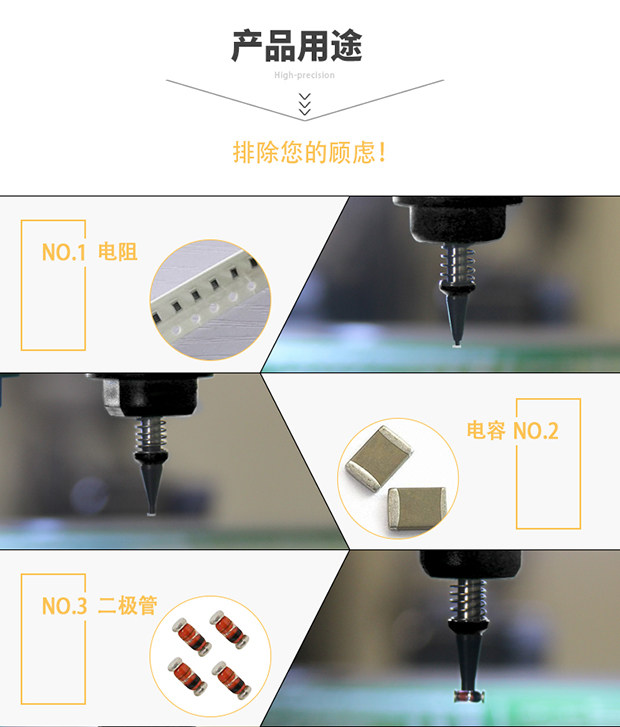 产品用途

High-precision

排除您的顾虑!

NO.1 电阻

电容 NO.2

NO.3 二极管