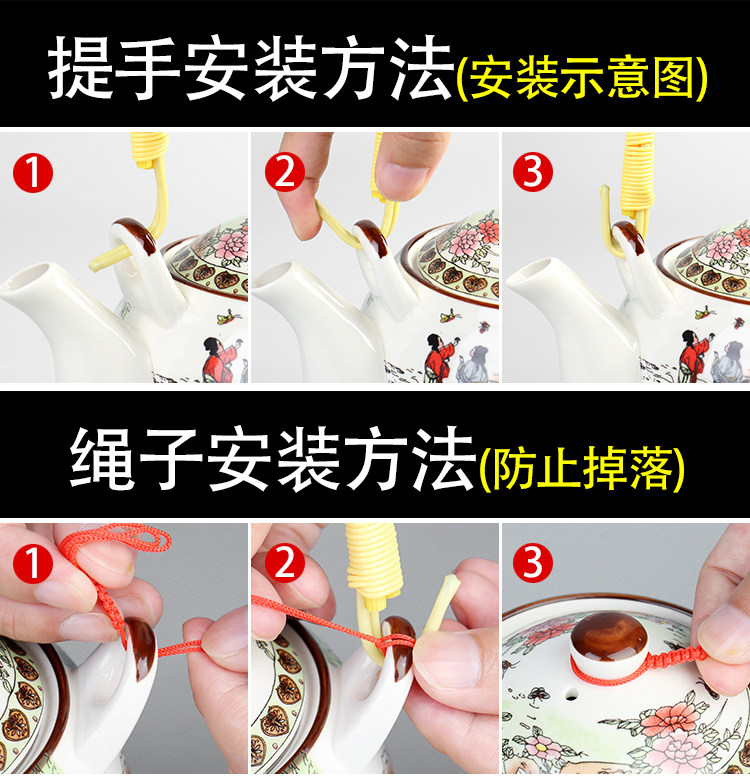 提手安装方法(安装示意图)

1

2

3

绳子安装方法(防止掉落)

1

2

3