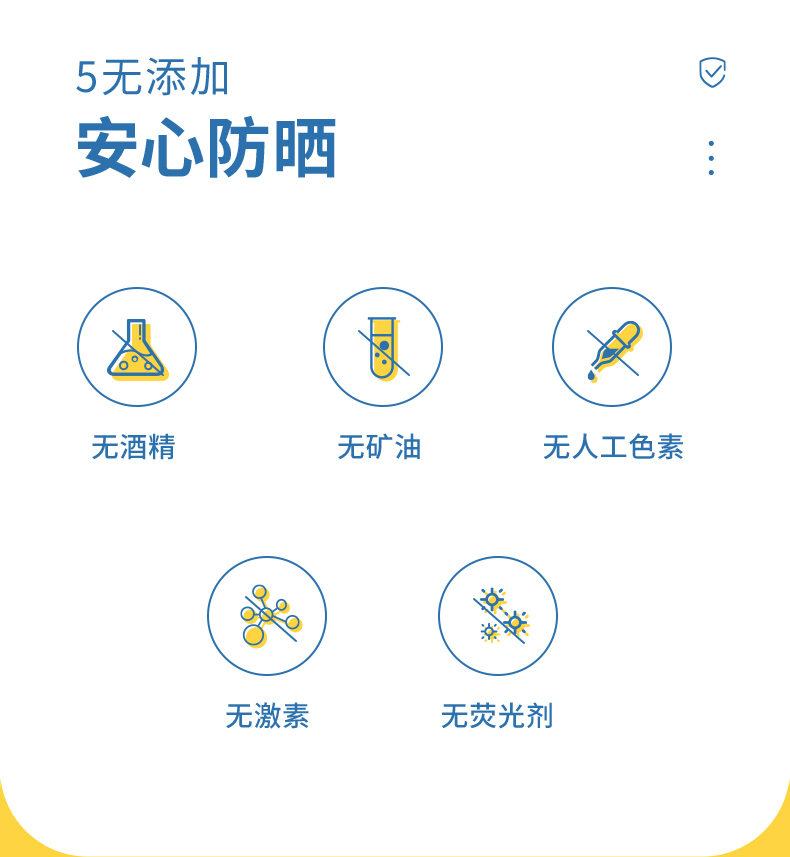 5无添加
安心防晒

无酒精

无矿油

无人工色素

无激素

无荧光剂