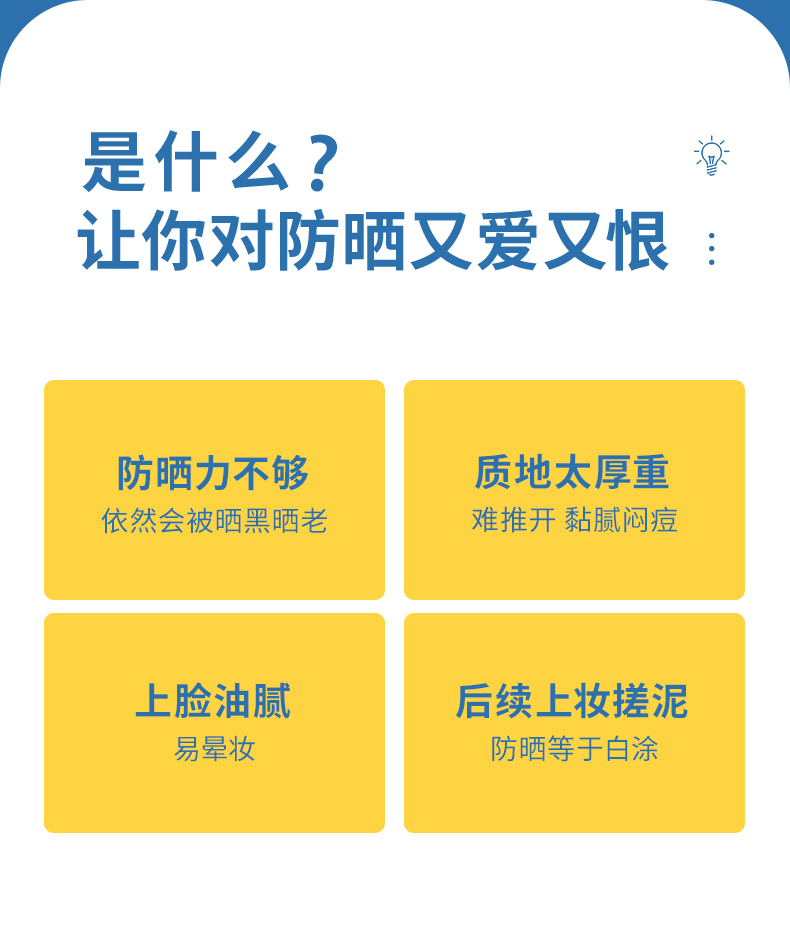 是什么？
让你对防晒又爱又恨

防晒力不够
依然会被晒黑晒老

质地太厚重
难推开 黏腻闷痘

上脸油腻
易晕妆

后续上妆搓泥
防晒等于白涂