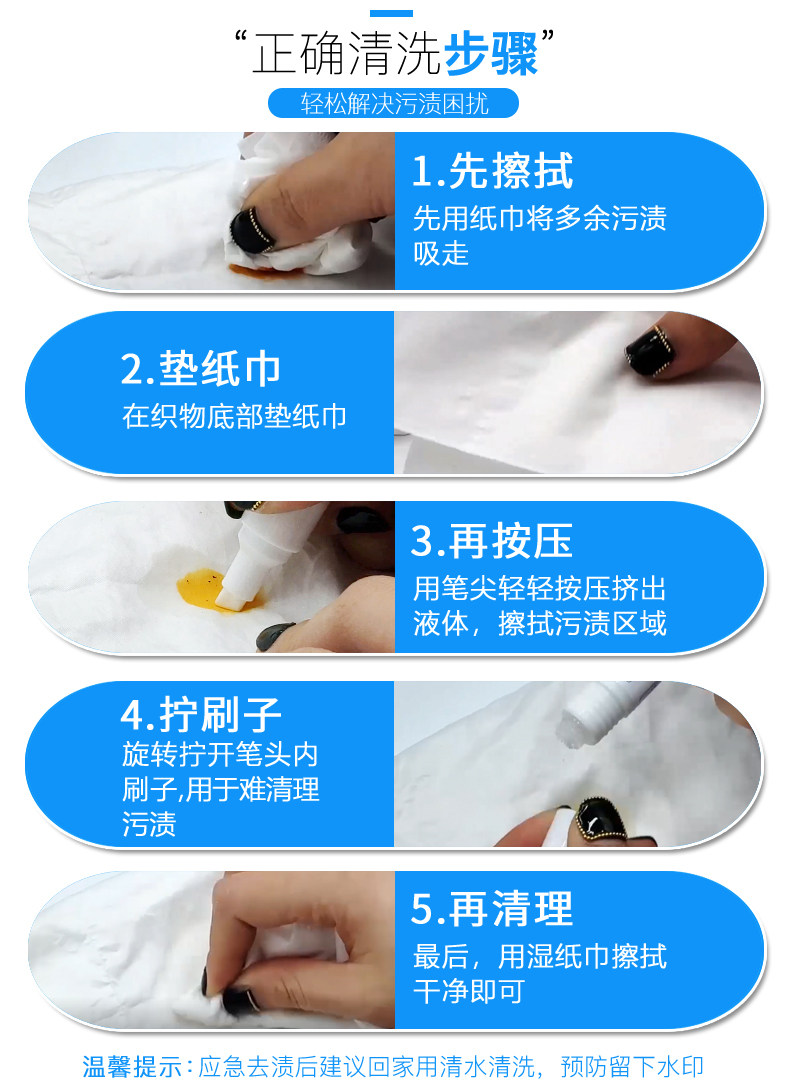 “正确清洗步骤”

轻松解决污渍困扰

1.先擦拭
先用纸巾将多余污渍吸走

2.垫纸巾
在织物底部垫纸巾

3.再按压
用笔尖轻轻按压挤出液体，擦拭污渍区域

4.拧刷子
旋转拧开笔头内刷子,用于难清理污渍

5.再清理
最后，用湿纸巾擦拭干净即可

温馨提示：应急去渍后建议回家用清水清洗，预防留下水印