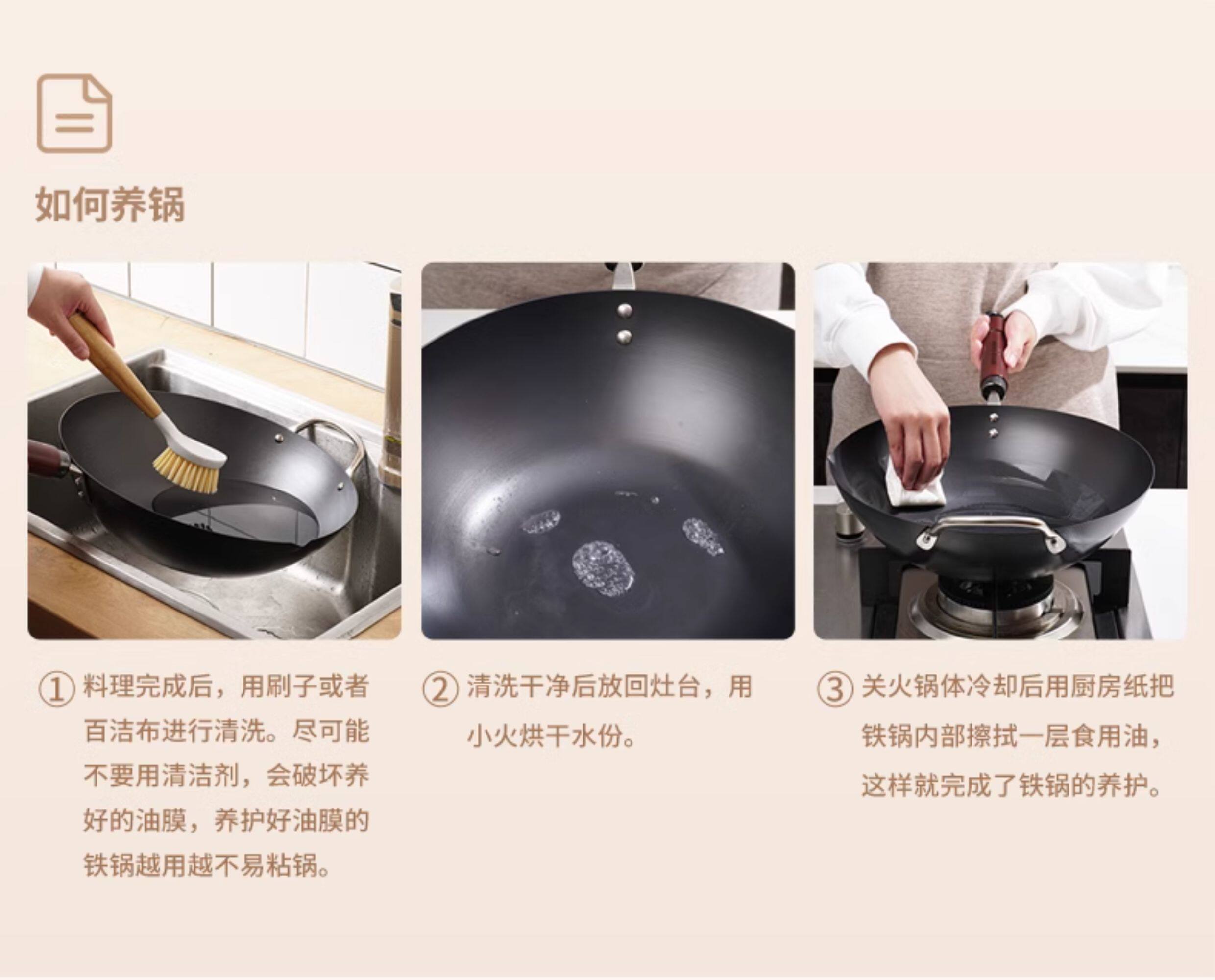 如何养锅

① 料理完成后，用刷子或者百洁布进行清洗。尽可能不要用清洁剂，会破坏养好的油膜，养护好油膜的铁锅越用越不易粘锅。

② 清洗干净后放回灶台，用小火烘干水份。

③ 关火锅体冷却后用厨房纸把铁锅内部擦拭一层食用油，这样就完成了铁锅的养护。