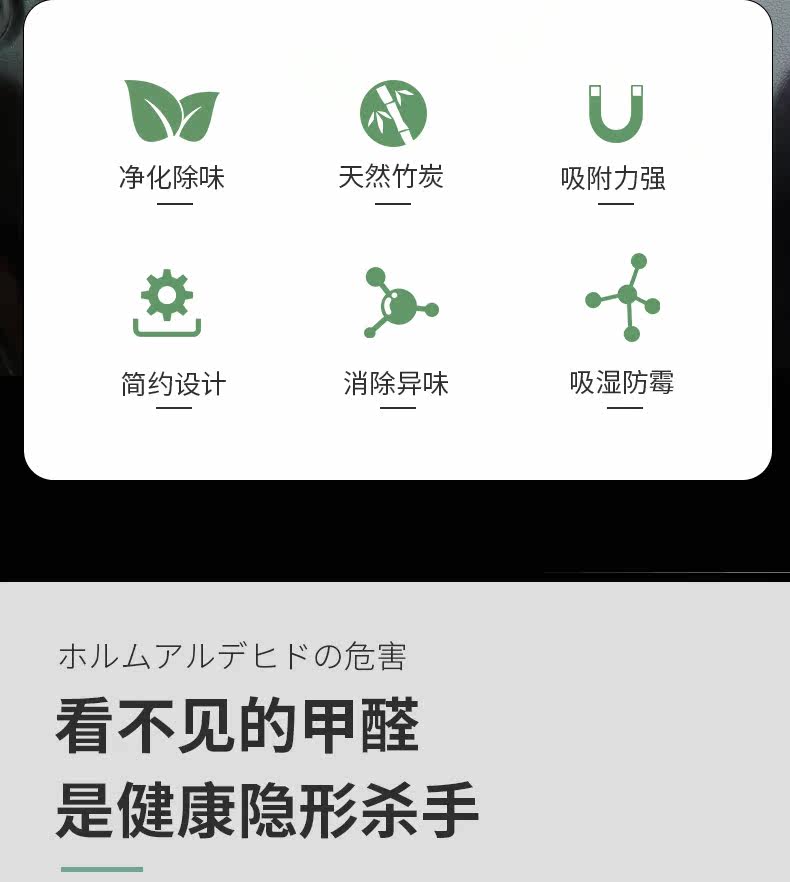 净化除味

天然竹炭

吸附力强

简约设计

消除异味

吸湿防霉

ホルムアルデヒドの危害

看不见的甲醛
是健康隐形杀手