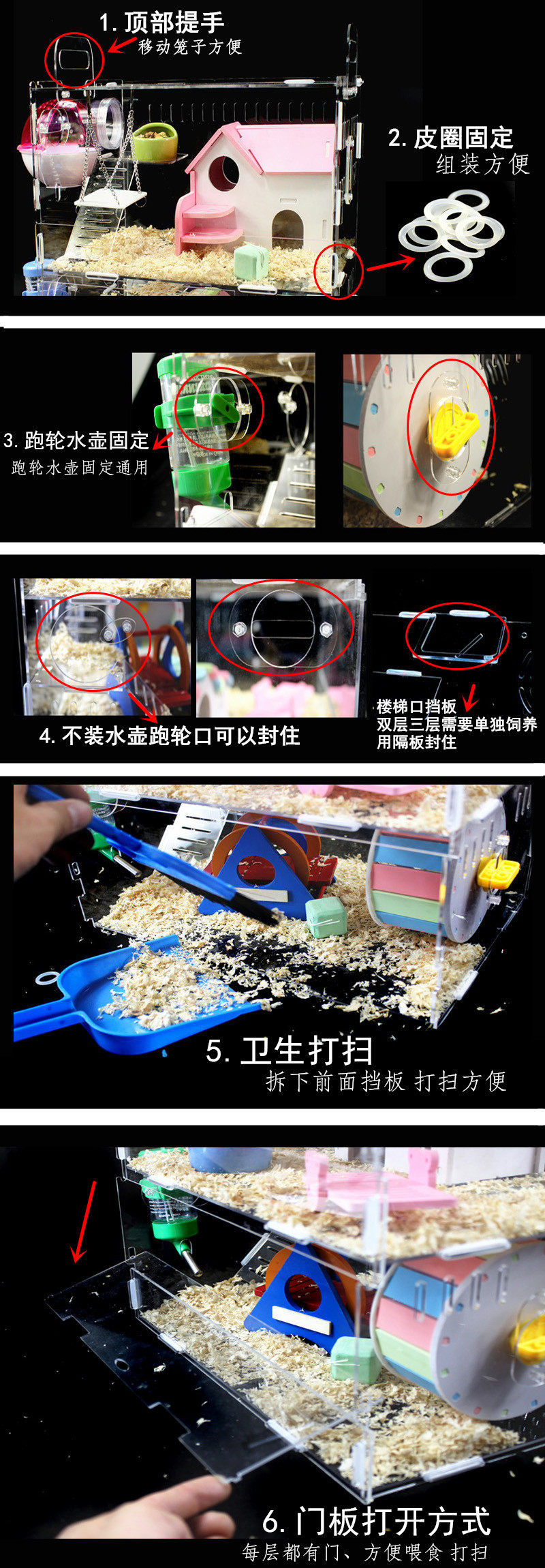 1. 顶部提手
移动笼子方便

2. 皮圈固定
组装方便

3. 跑轮水壶固定
跑轮水壶固定通用

4. 不装水壶跑轮口可以封住

楼梯口挡板
双层三层需要单独饲养
用隔板封住

5. 卫生打扫
拆下前面挡板 打扫方便

6. 门板打开方式
每层都有门、方便喂食 打扫