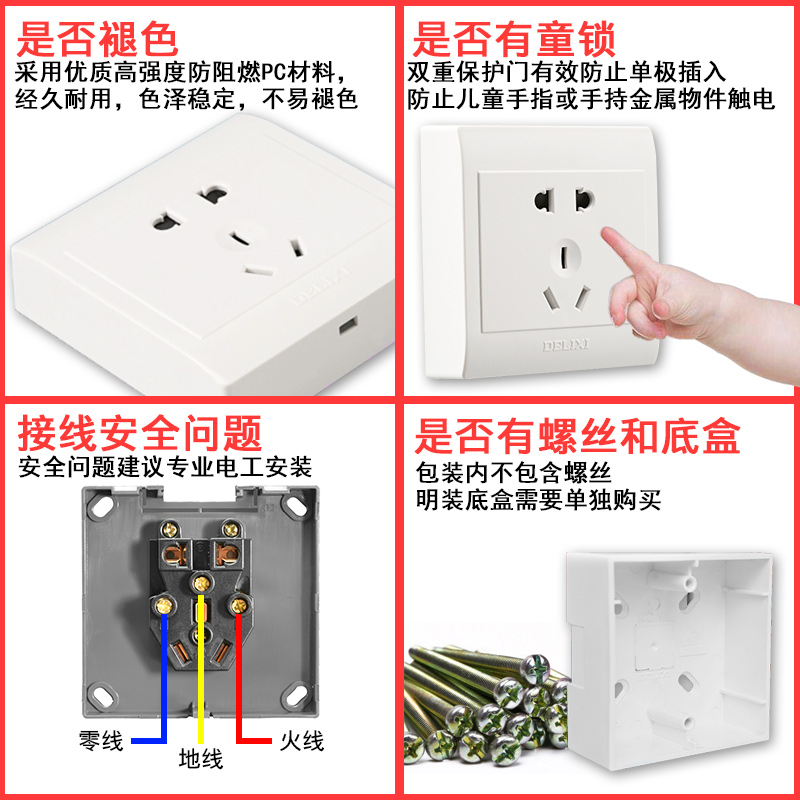 是否褪色
采用优质高强度防阻燃PC材料，经久耐用，色泽稳定，不易褪色

DELIXI

是否有童锁
双重保护门有效防止单极插入
防止儿童手指或手持金属物件触电

DELIXI

接线安全问题
安全问题建议专业电工安装

零线
地线
火线

是否有螺丝和底盒
包装内不包含螺丝
明装底盒需要单独购买