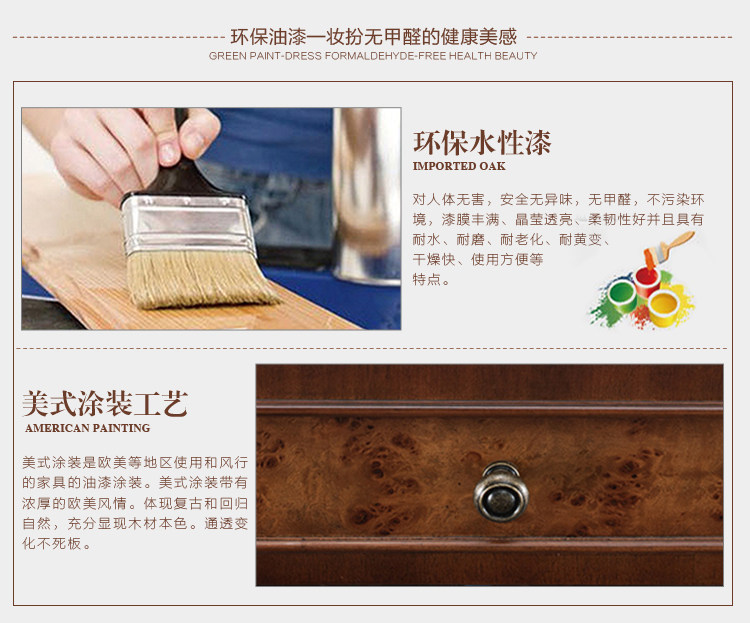 环保油漆一妆扮无甲醛的健康美感
GREEN PAINT-DRESS FORMALDEHYDE-FREE HEALTH BEAUTY

环保水性漆
IMPORTED OAK

对人体无害，安全无异味，无甲醛，不污染环境，漆膜丰满、晶莹透亮、柔韧性好并且具有耐水、耐磨、耐老化、耐黄变、干燥快、使用方便等特点。

美式涂装工艺
AMERICAN PAINTING

美式涂装是欧美等地区使用和风行的家具的油漆涂装。美式涂装带有浓厚的欧美风情。体现复古和回归自然，充分显现木材本色。通透变化不死板。