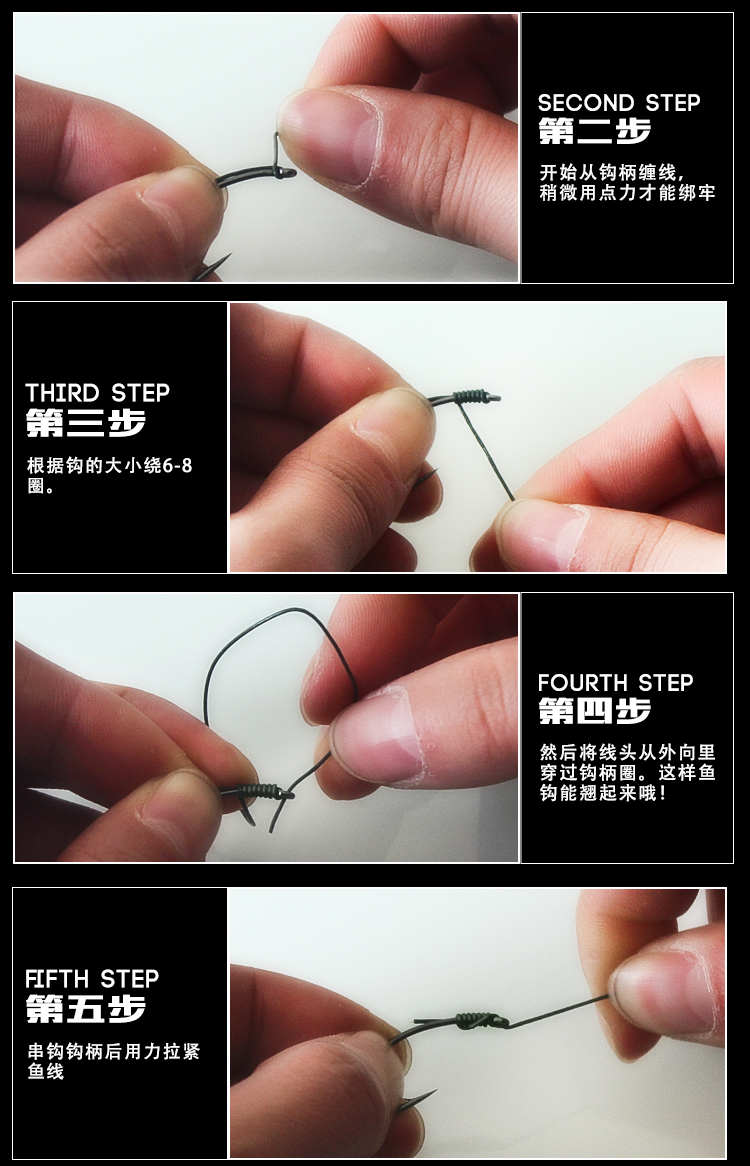 SECOND STEP
第二步

开始从钩柄缠线，稍微用点力才能绑牢

THIRD STEP
第三步

根据钩的大小绕6-8圈。

FOURTH STEP
第四步

然后将线头从外向里穿过钩柄圈。这样鱼钩能翘起来哦！

FIFTH STEP
第五步

串钩钩柄后用力拉紧鱼线