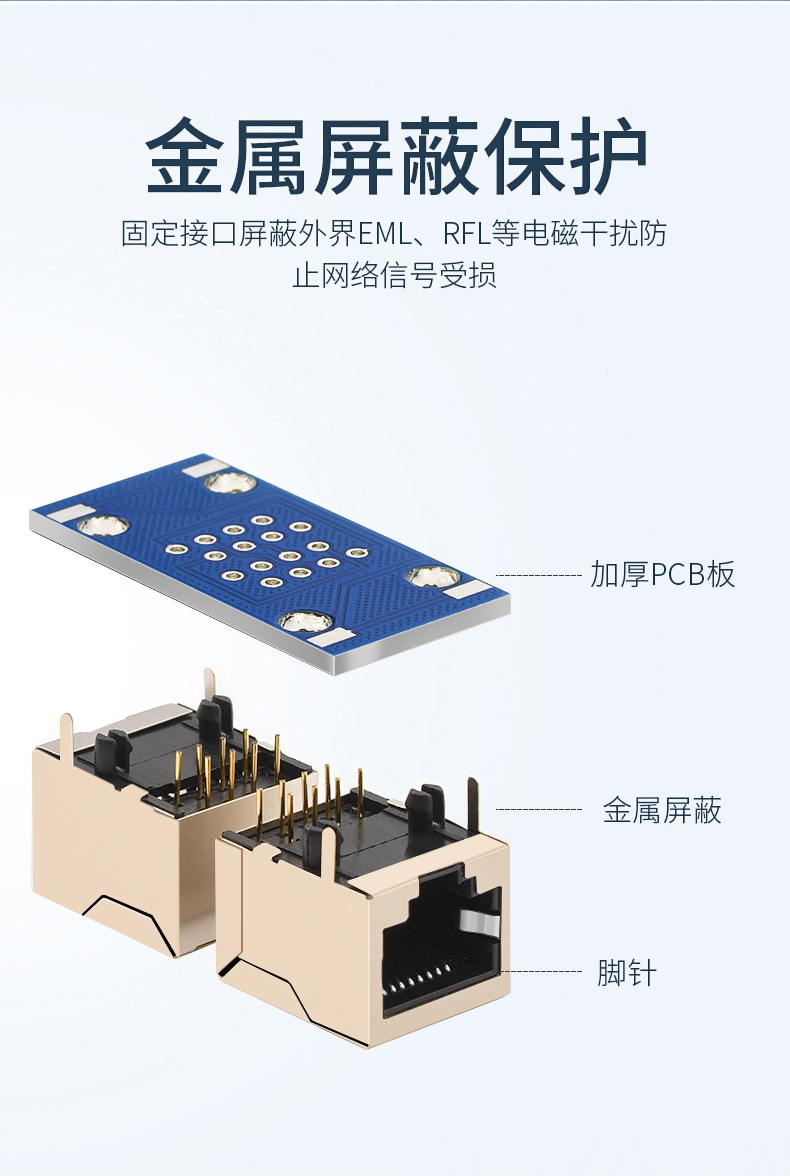 金属屏蔽保护

固定接口屏蔽外界EML、RFL等电磁干扰防止网络信号受损

加厚PCB板

金属屏蔽

脚针