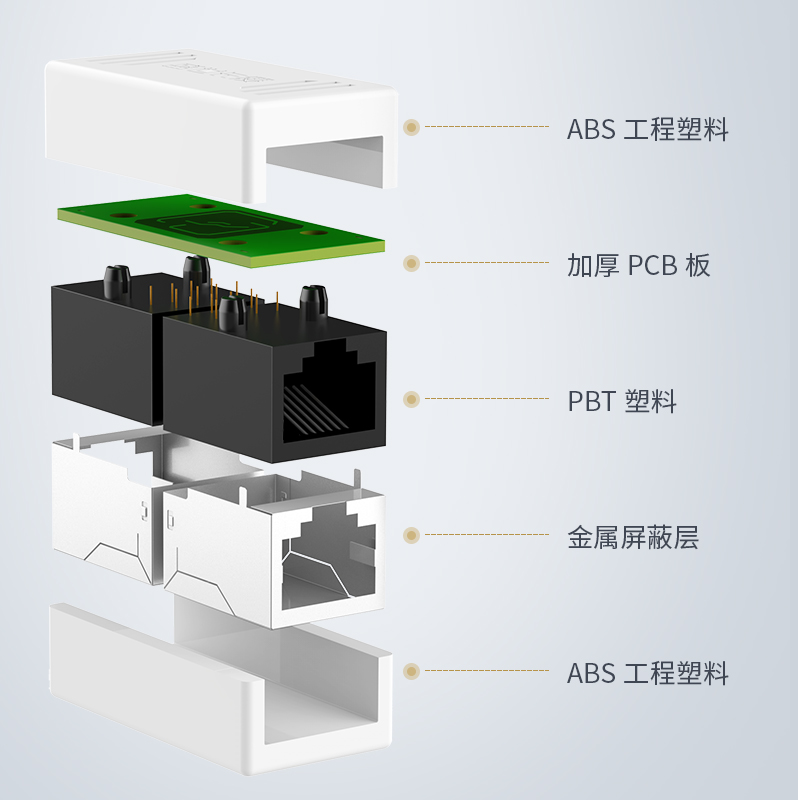 ABS 工程塑料

加厚 PCB 板

PBT 塑料

金属屏蔽层

ABS 工程塑料