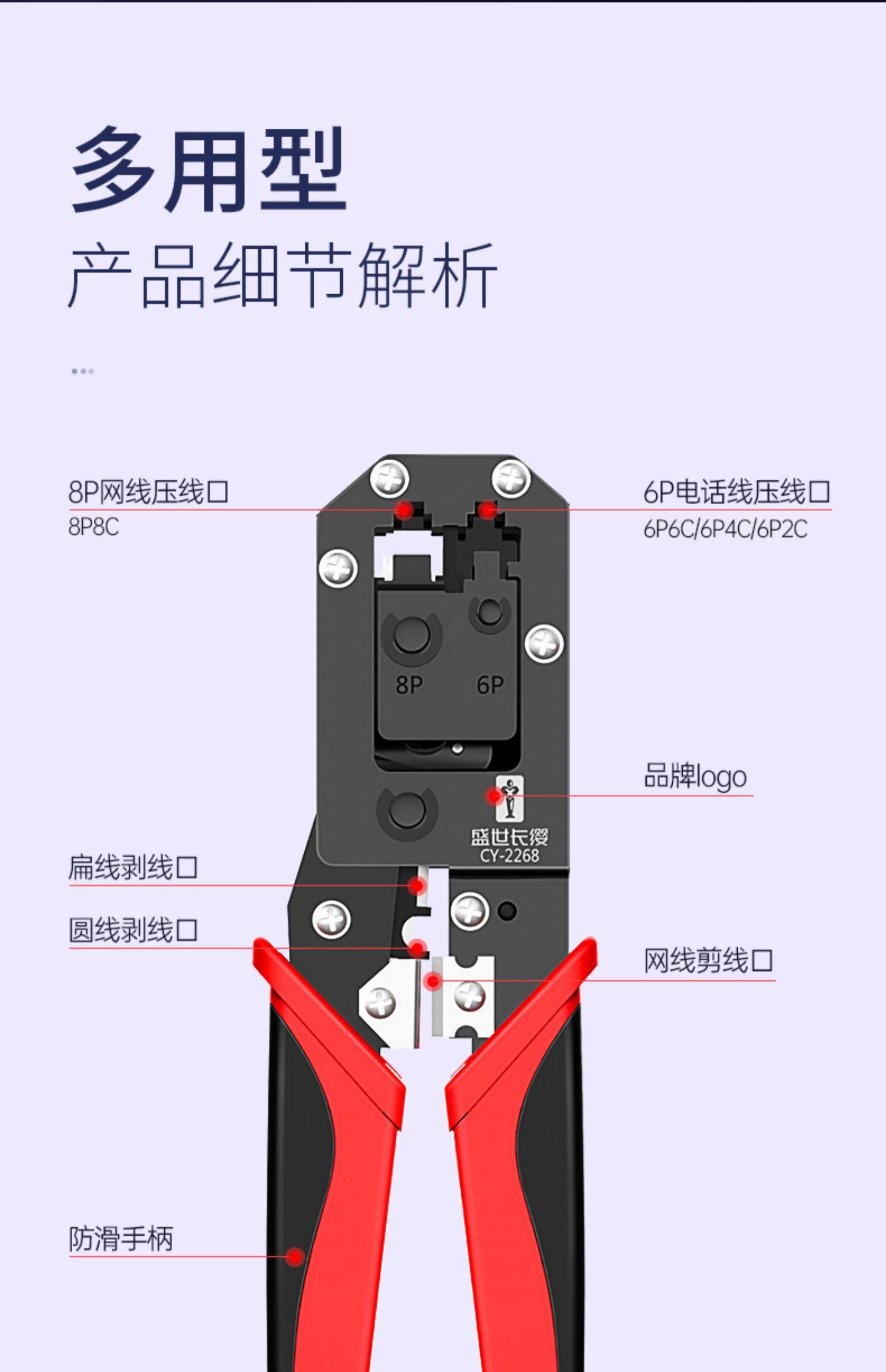 多用型
产品细节解析

8P网线压线口
8P8C

6P电话线压线口
6P6C/6P4C/6P2C

8P 6P

品牌logo

盛世长缨
CY-2268

扁线剥线口

圆线剥线口

网线剪线口

防滑手柄