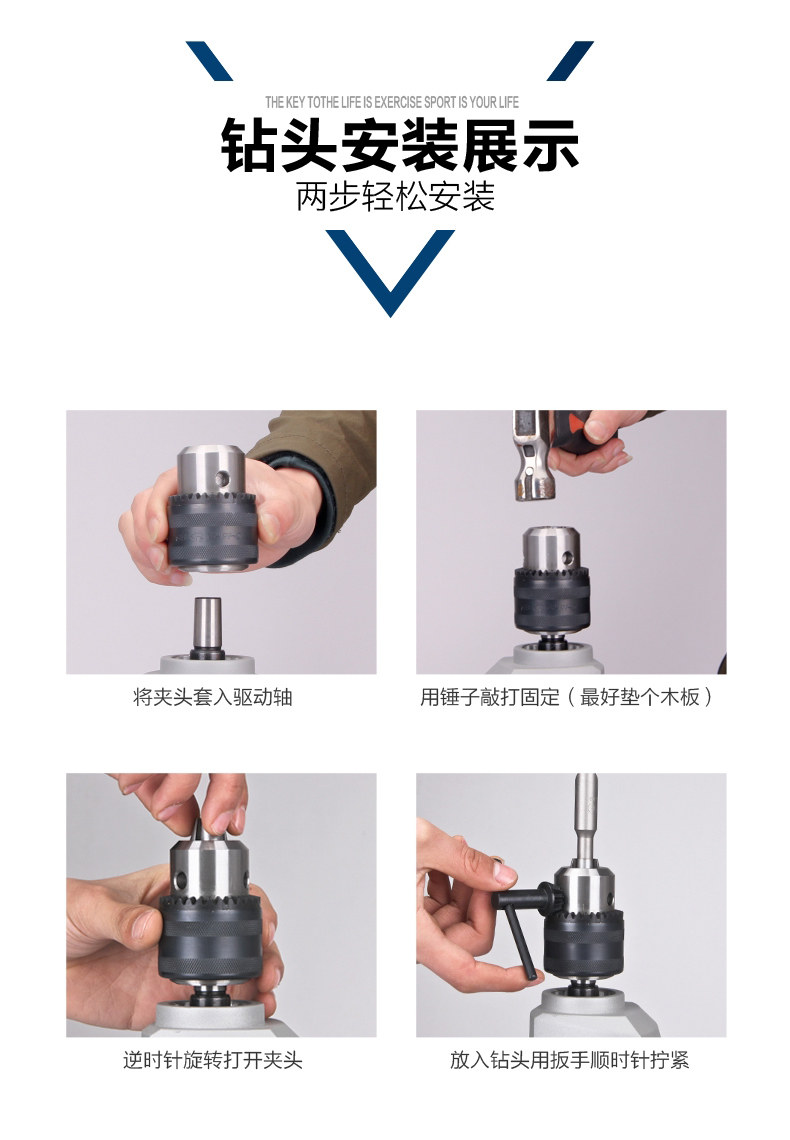 THE KEY TOTHE LIFE IS EXERCISE SPORT IS YOUR LIFE

钻头安装展示

两步轻松安装

将夹头套入驱动轴

用锤子敲打固定（最好垫个木板）

逆时针旋转打开夹头

放入钻头用扳手顺时针拧紧