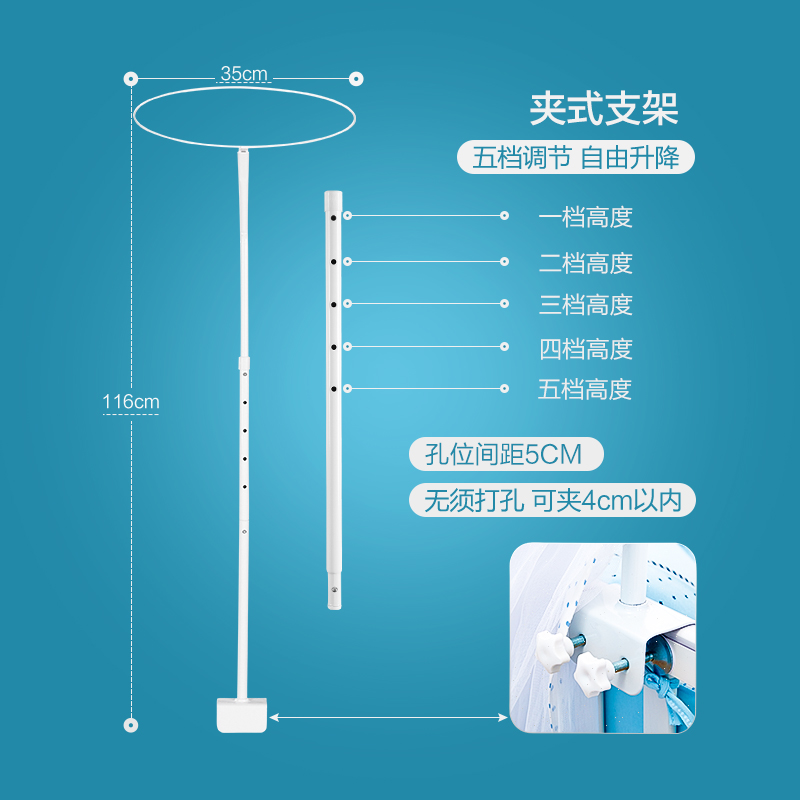 35cm

116cm

夹式支架

五档调节 自由升降

一档高度

二档高度

三档高度

四档高度

五档高度

孔位间距5CM

无须打孔 可夹4cm以内