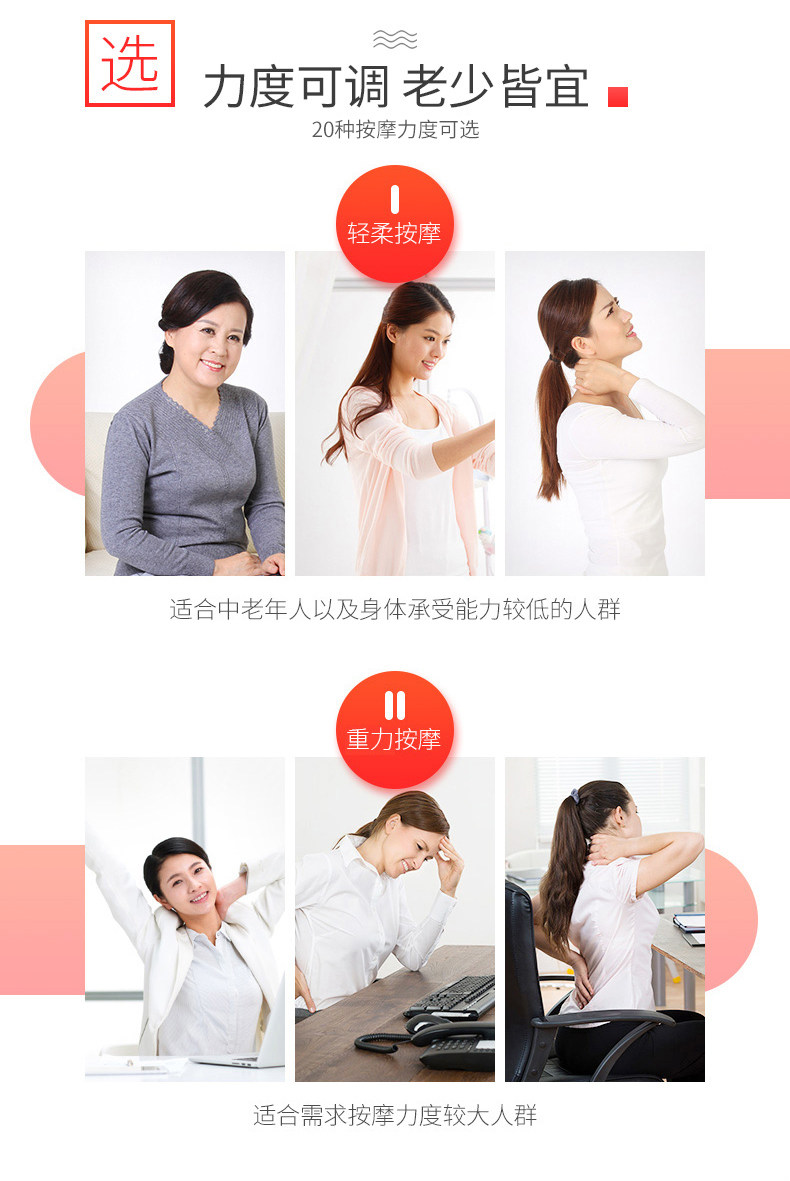 选

力度可调 老少皆宜

20种按摩力度可选

I
轻柔按摩

适合中老年人以及身体承受能力较低的人群

II
重力按摩

适合需求按摩力度较大人群