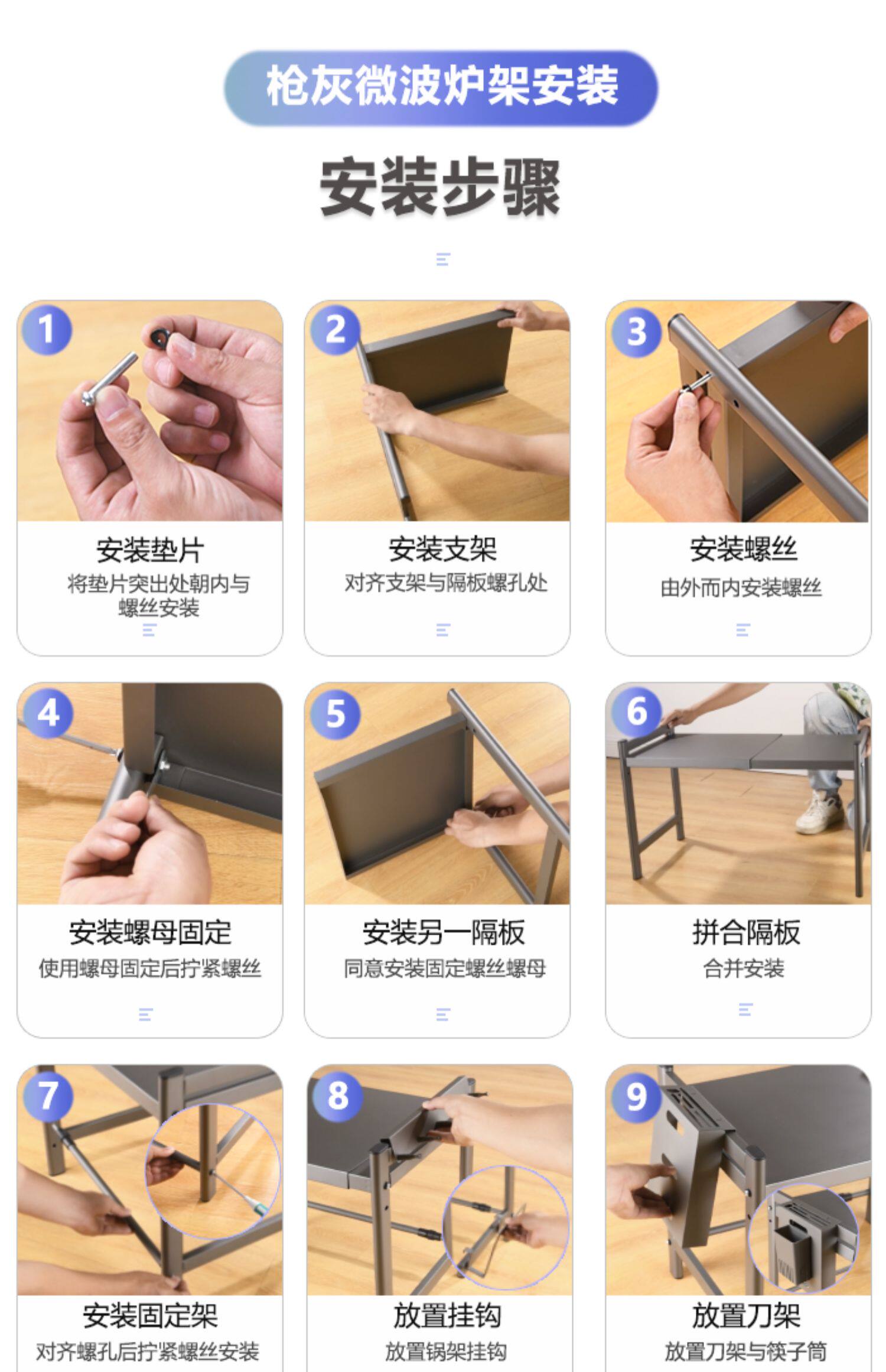 枪灰微波炉架安装

安装步骤

1
安装垫片
将垫片突出处朝内与螺丝安装

2
安装支架
对齐支架与隔板螺孔处

3
安装螺丝
由外而内安装螺丝

4
安装螺母固定
使用螺母固定后拧紧螺丝

5
安装另一隔板
同意安装固定螺丝螺母

6
拼合隔板
合并安装

7
安装固定架
对齐螺孔后拧紧螺丝安装

8
放置挂钩
放置锅架挂钩

9
放置刀架
放置刀架与筷子筒